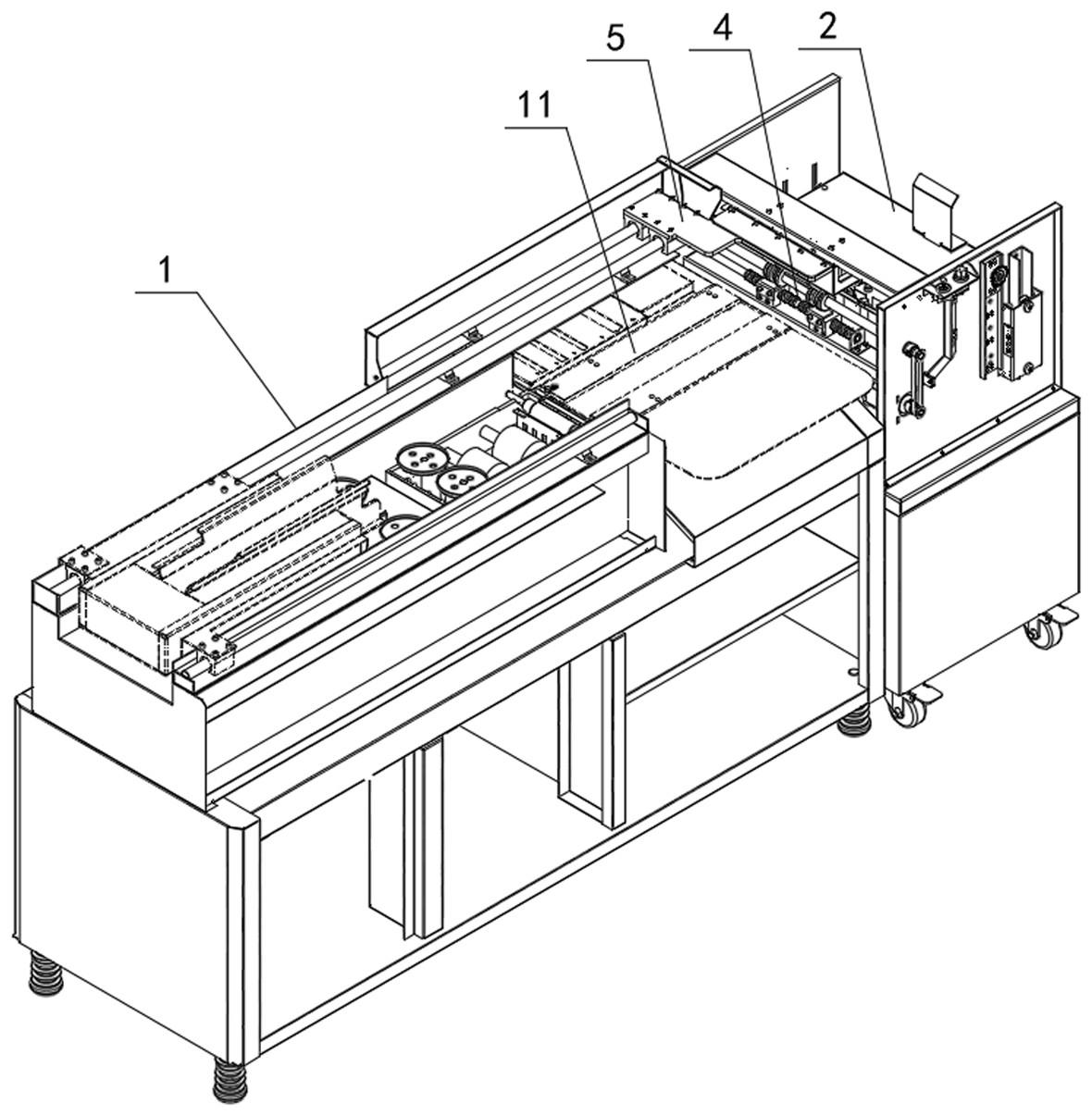 5
4
2
11
1