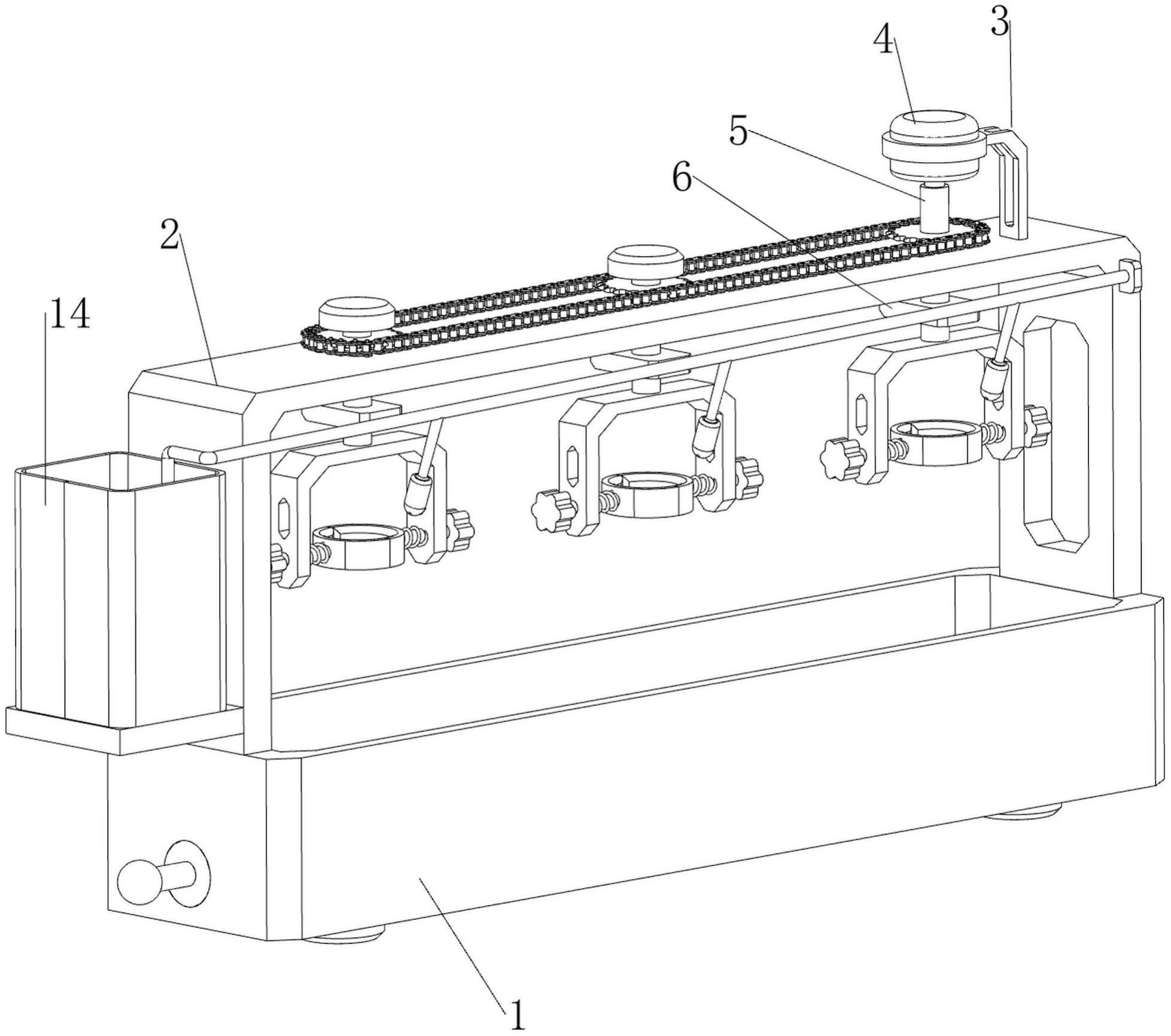 3
4
5
6
2
14
1