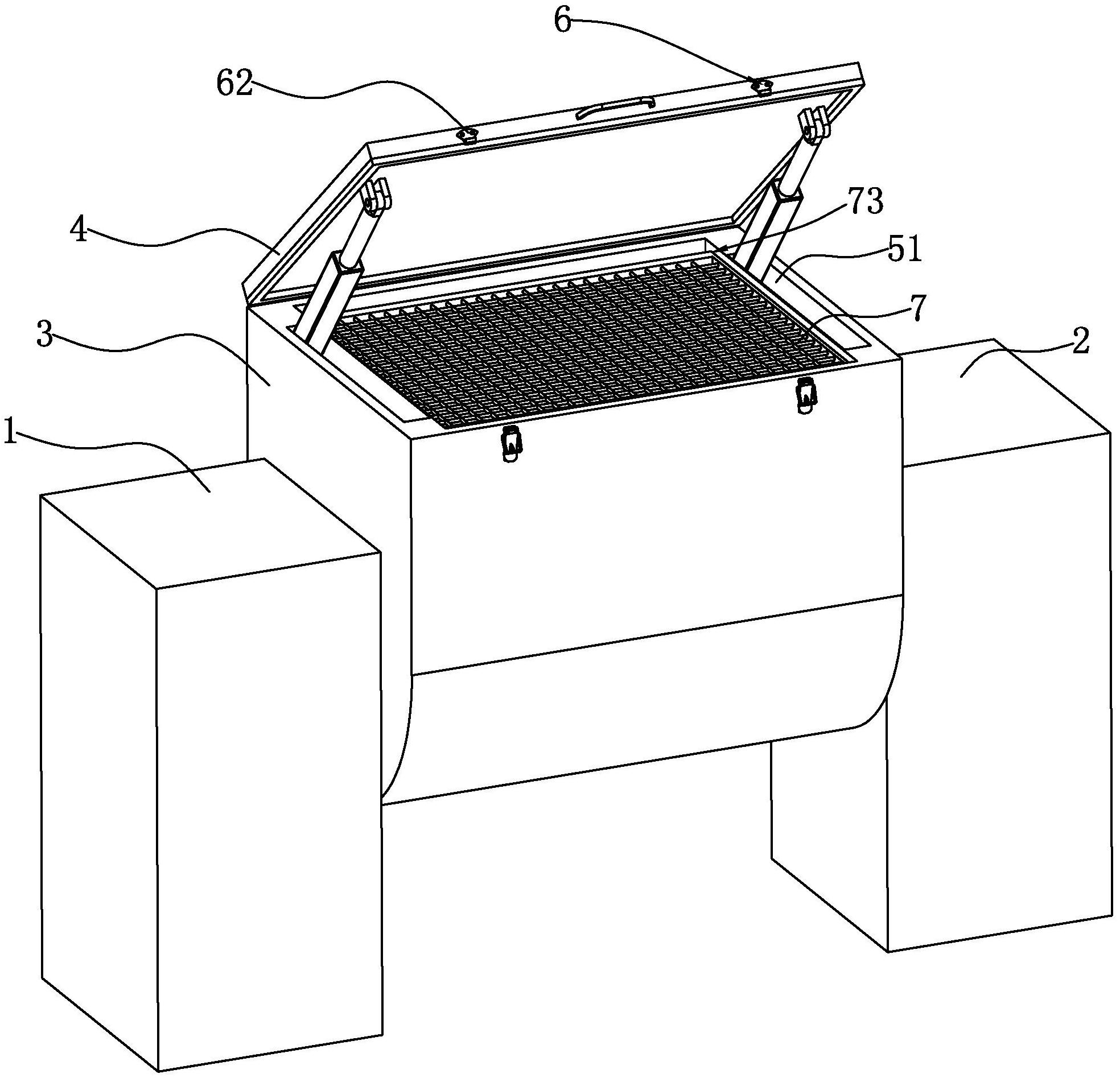 6
62
73
4
51
7
3
2
1