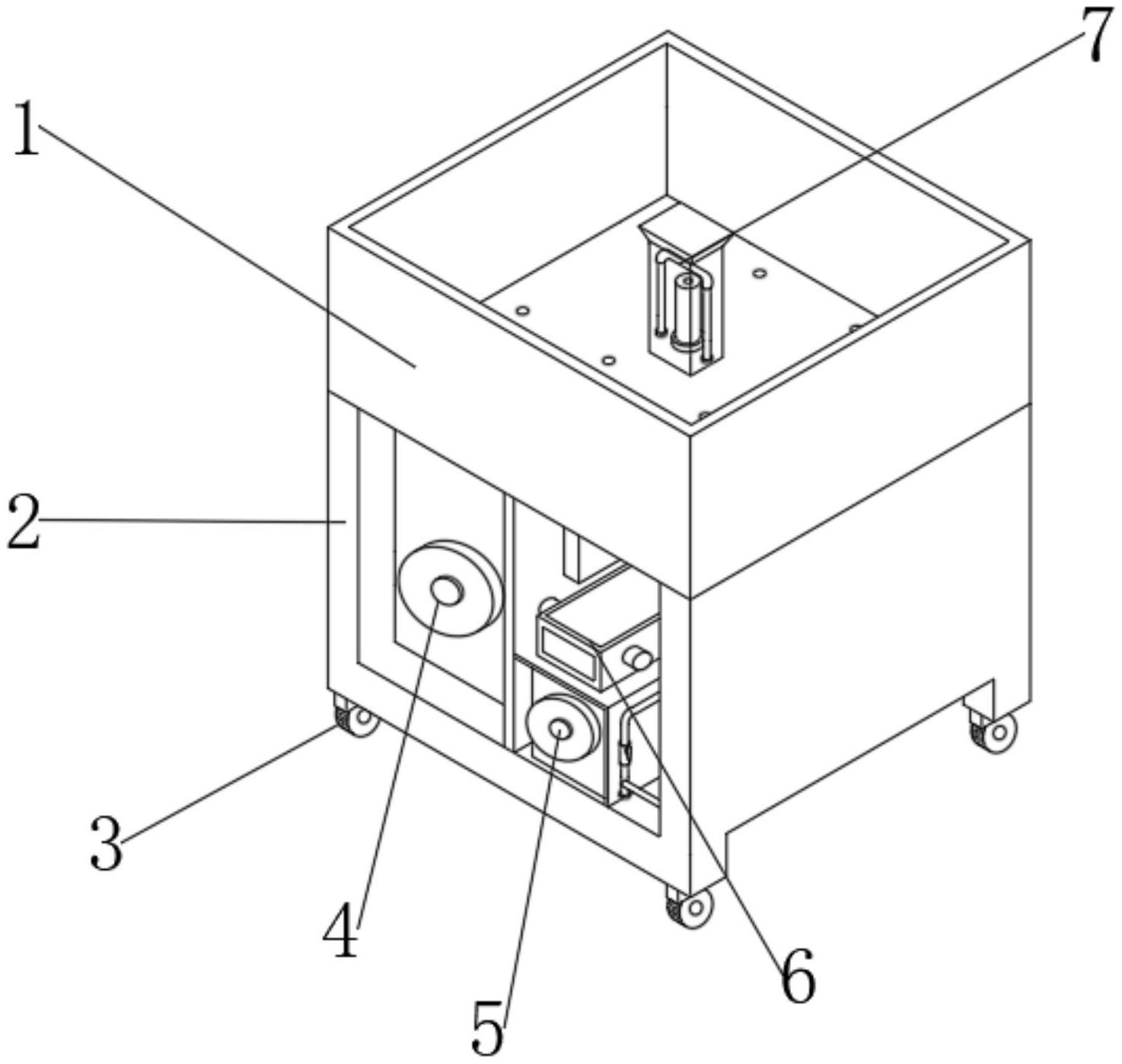 7
1
2
3
4
5
6