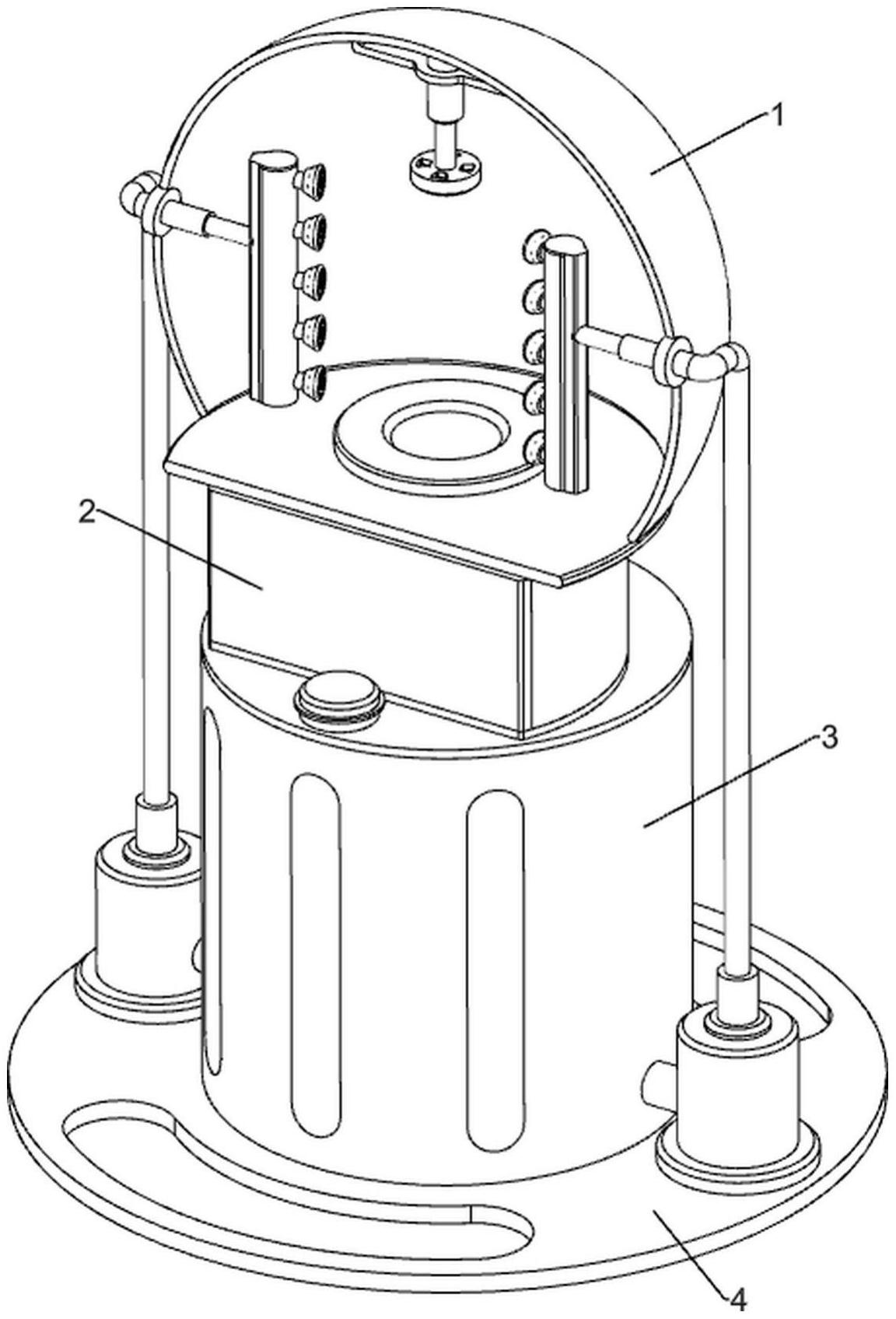 1
2
3
4