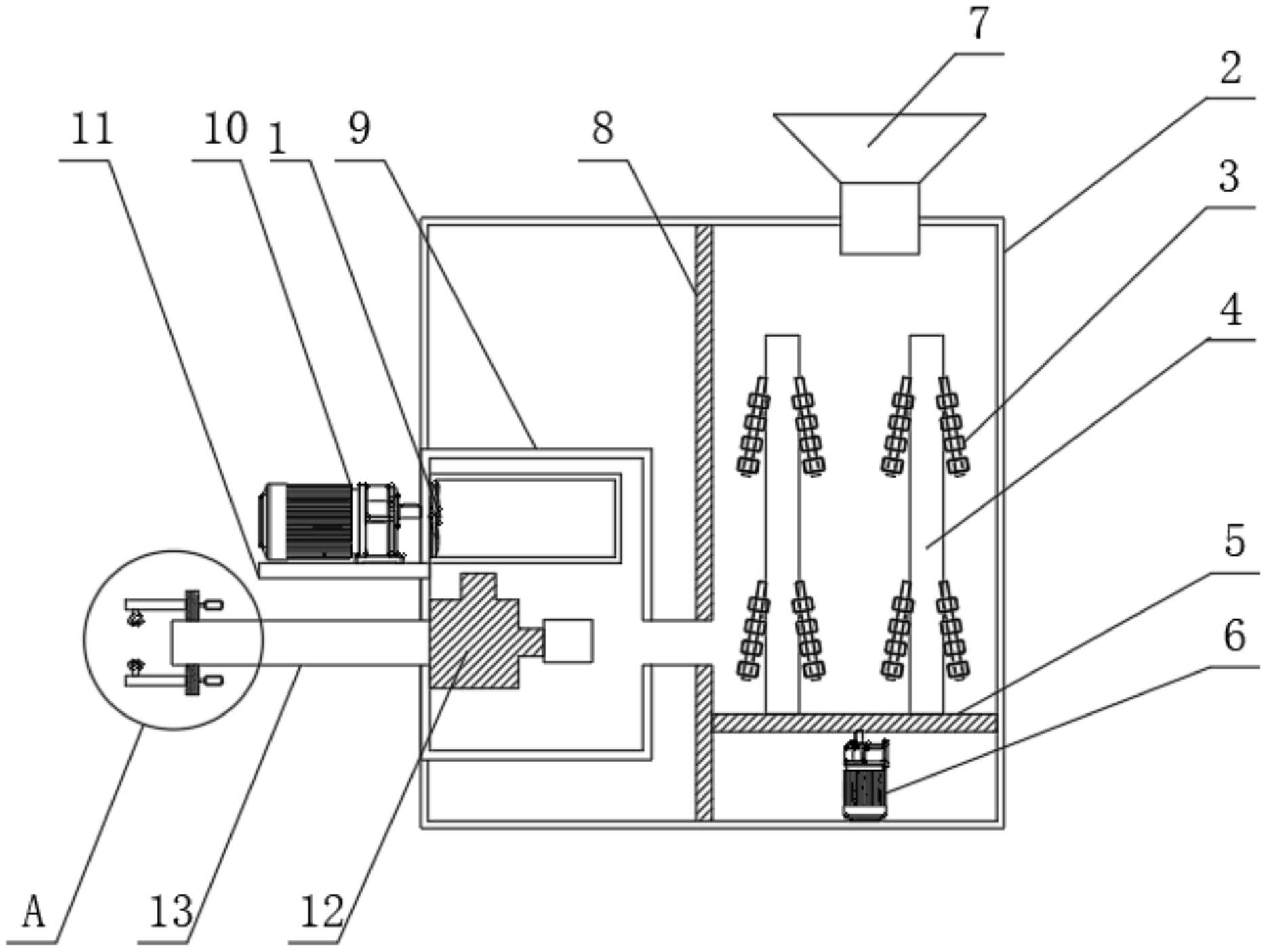 7
2
11
10
1
9
8
3
4
5
6
A
13
12