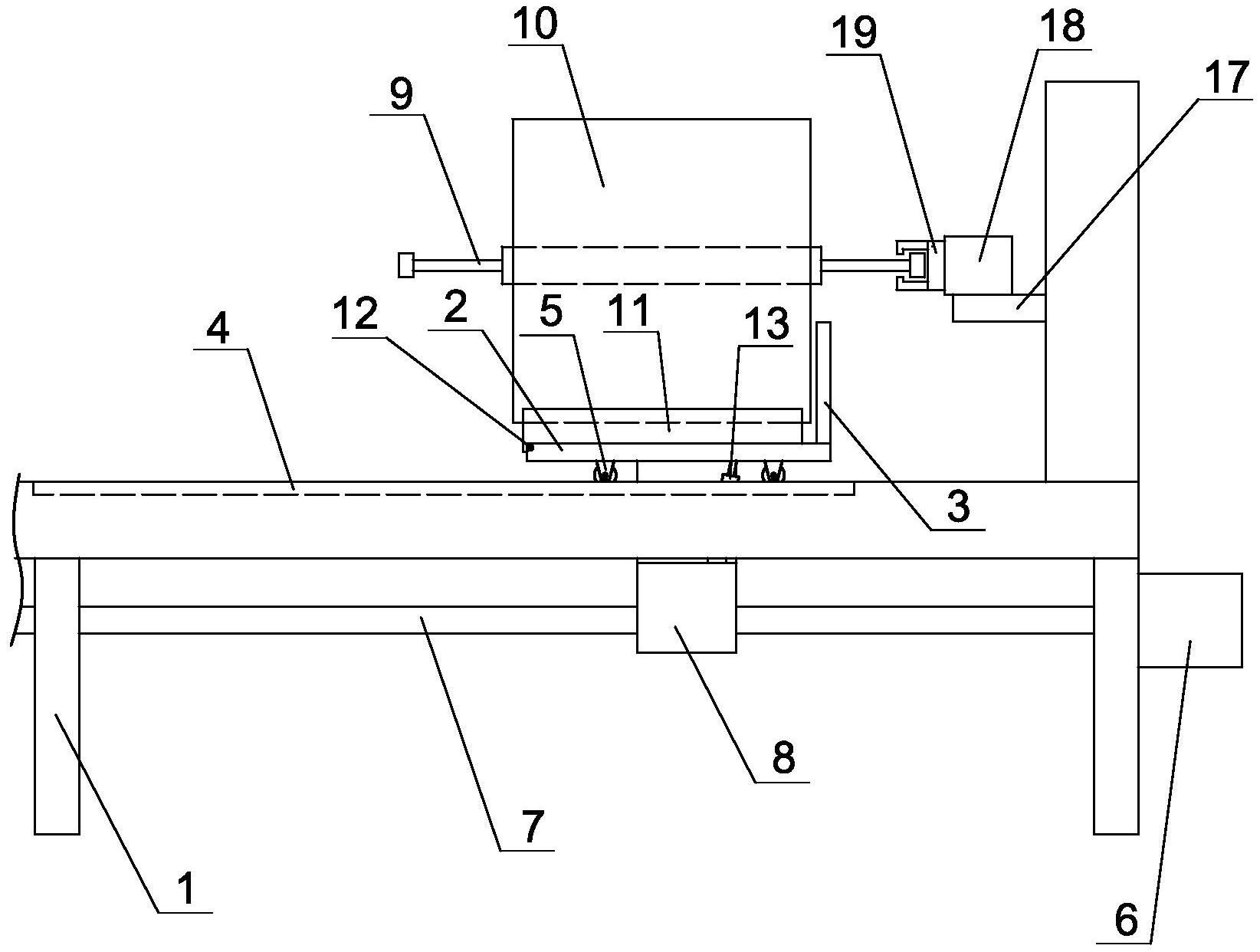 10
19
18
9
17
12
2
5
11
13
4
3
8
7
1
6