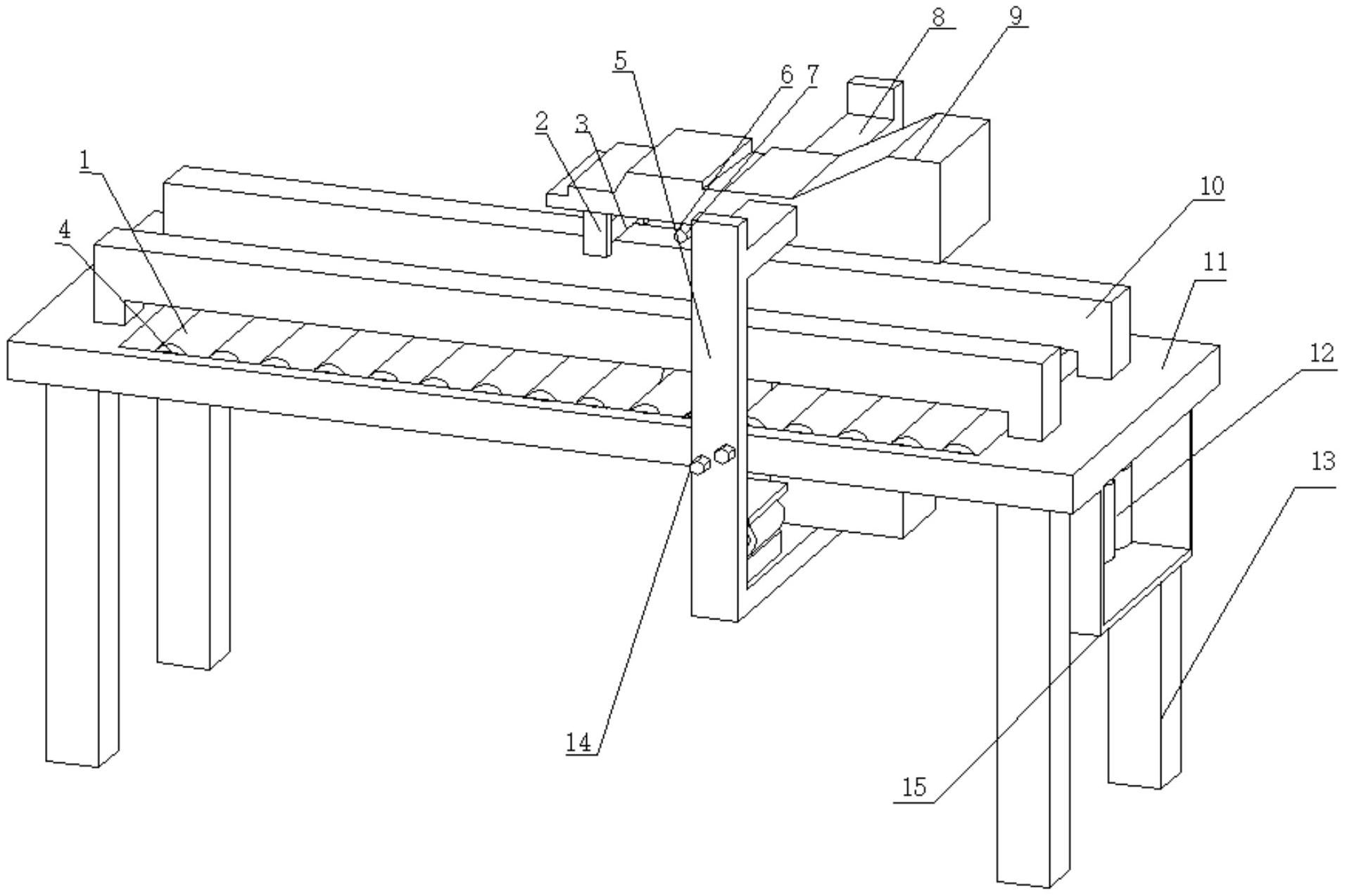 8
9
5
6
7
2
3
1
10
4
11
12
13
14
15