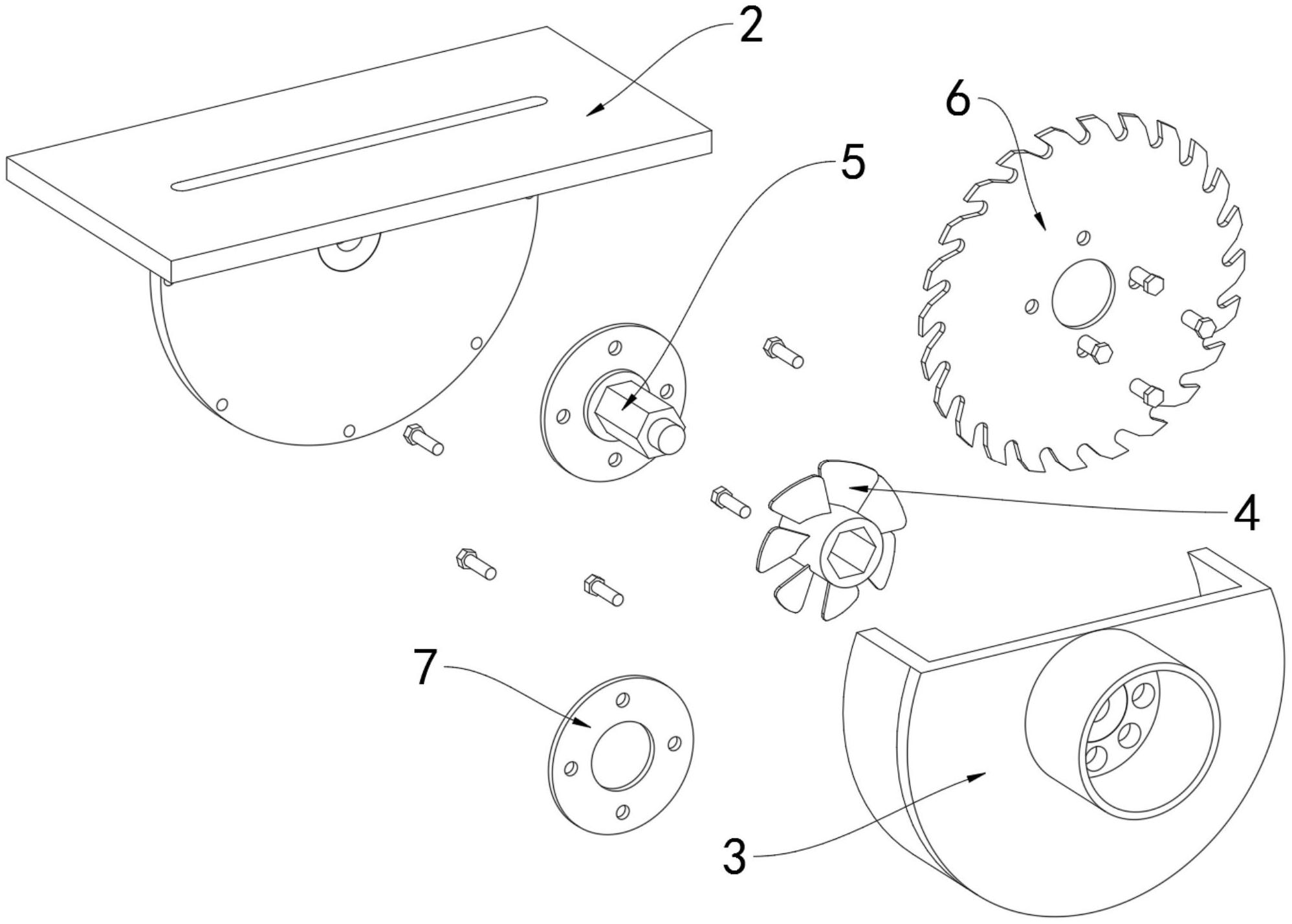 2
6
5
4
7
3