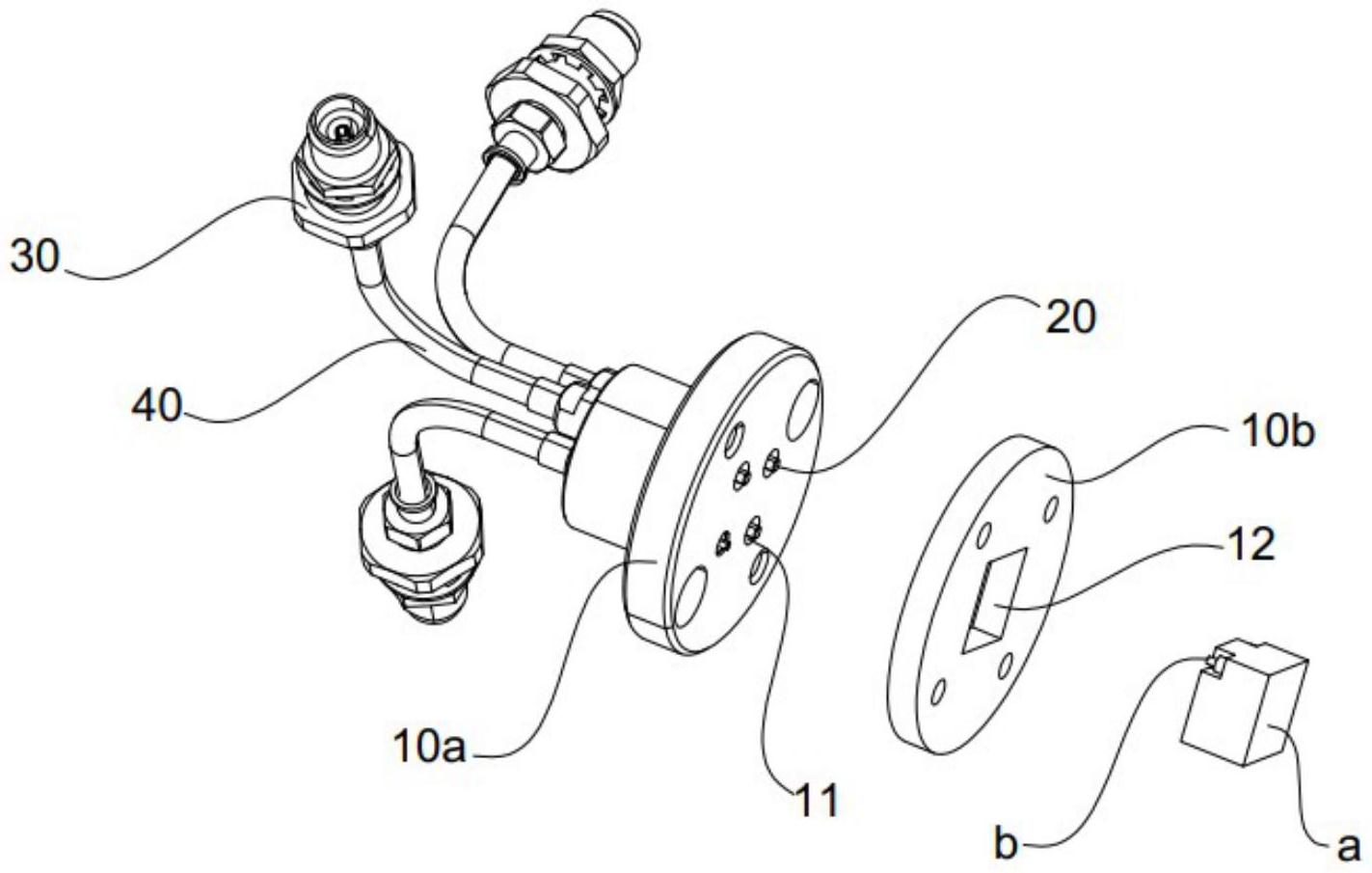 30
40
20
10b
12
10a
11
b
a