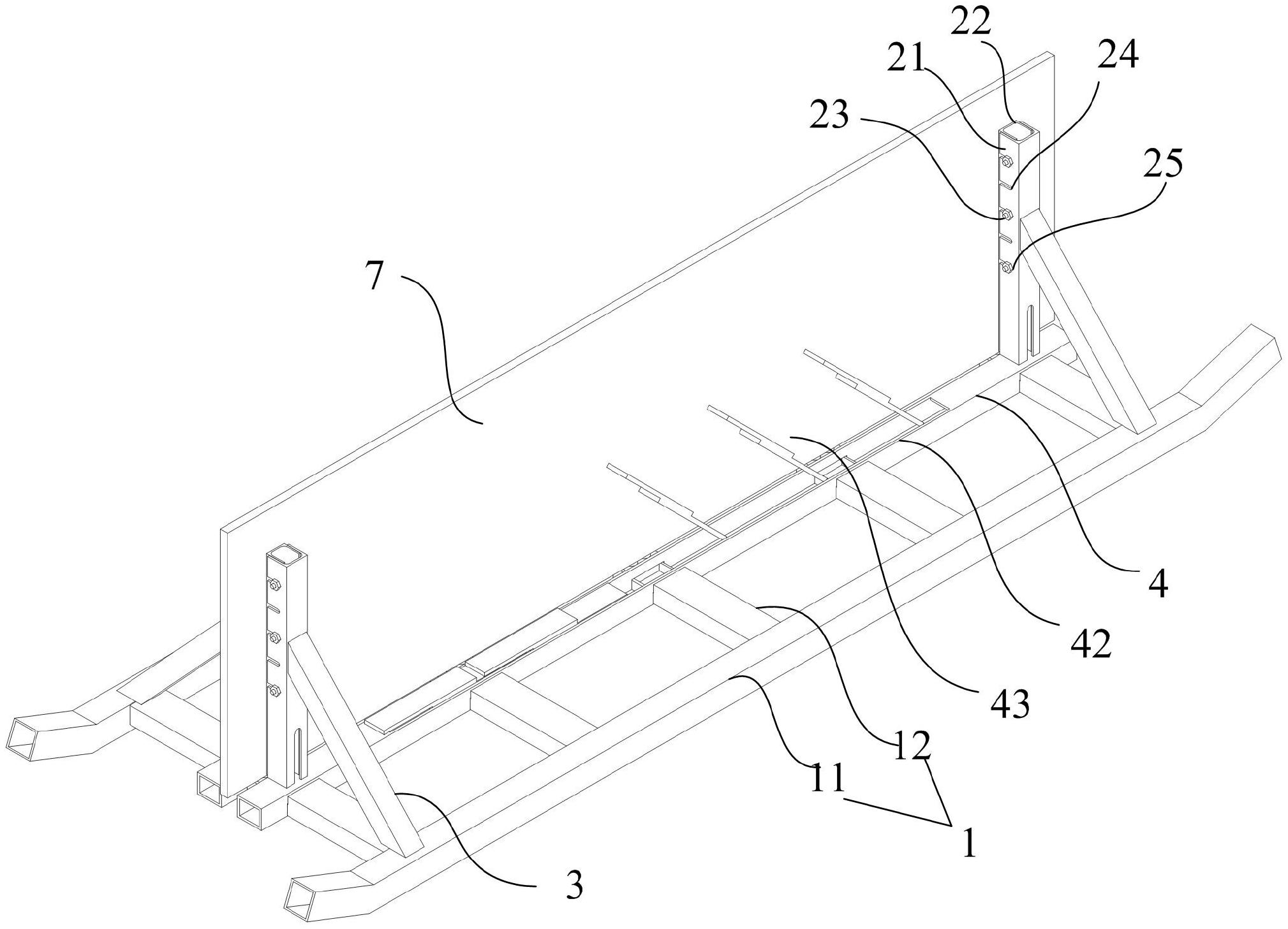 22
21
24
23
25
7
4
42
43
12
11
1
3