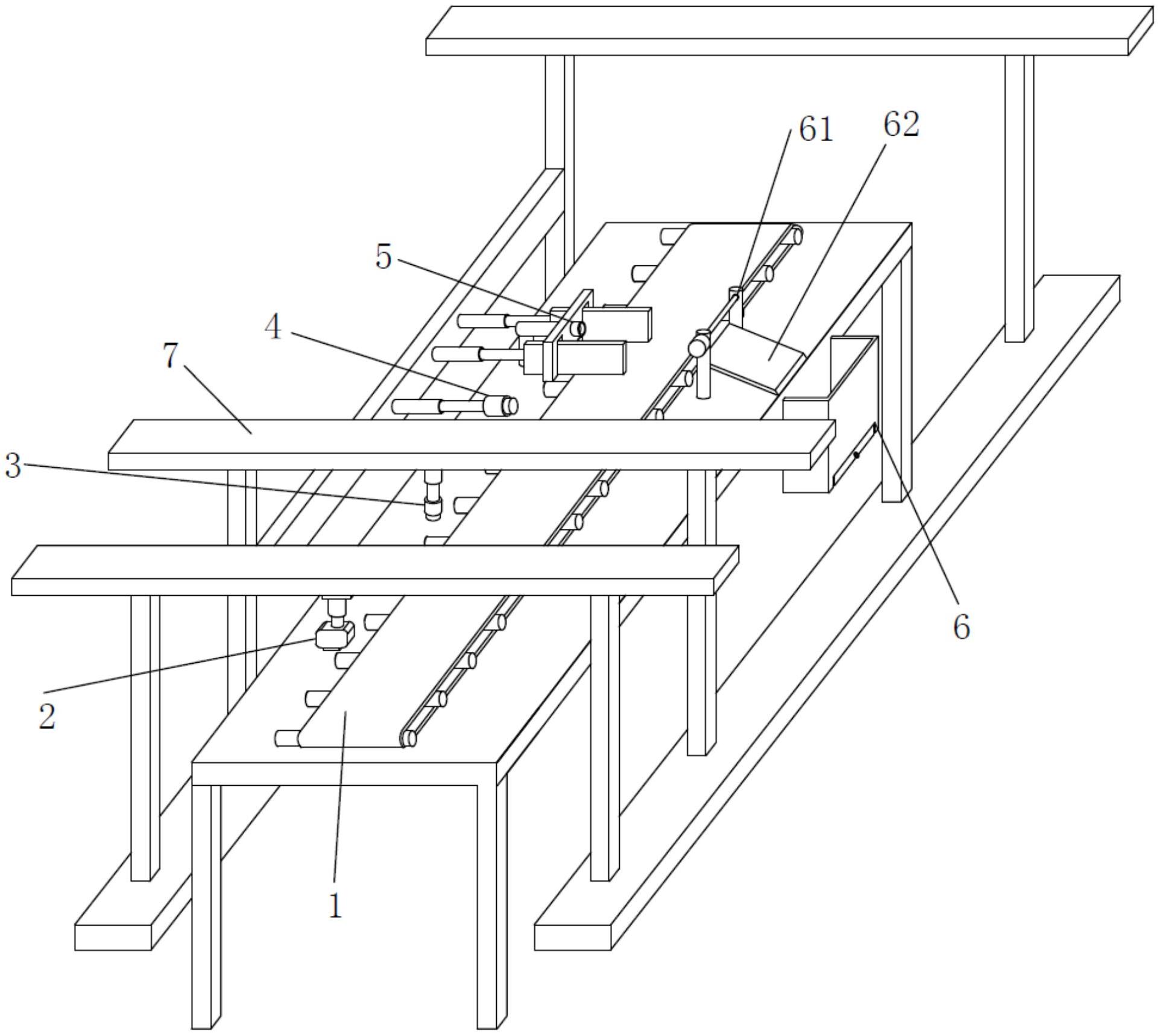 61
62
5
4
7
3
6
2
1