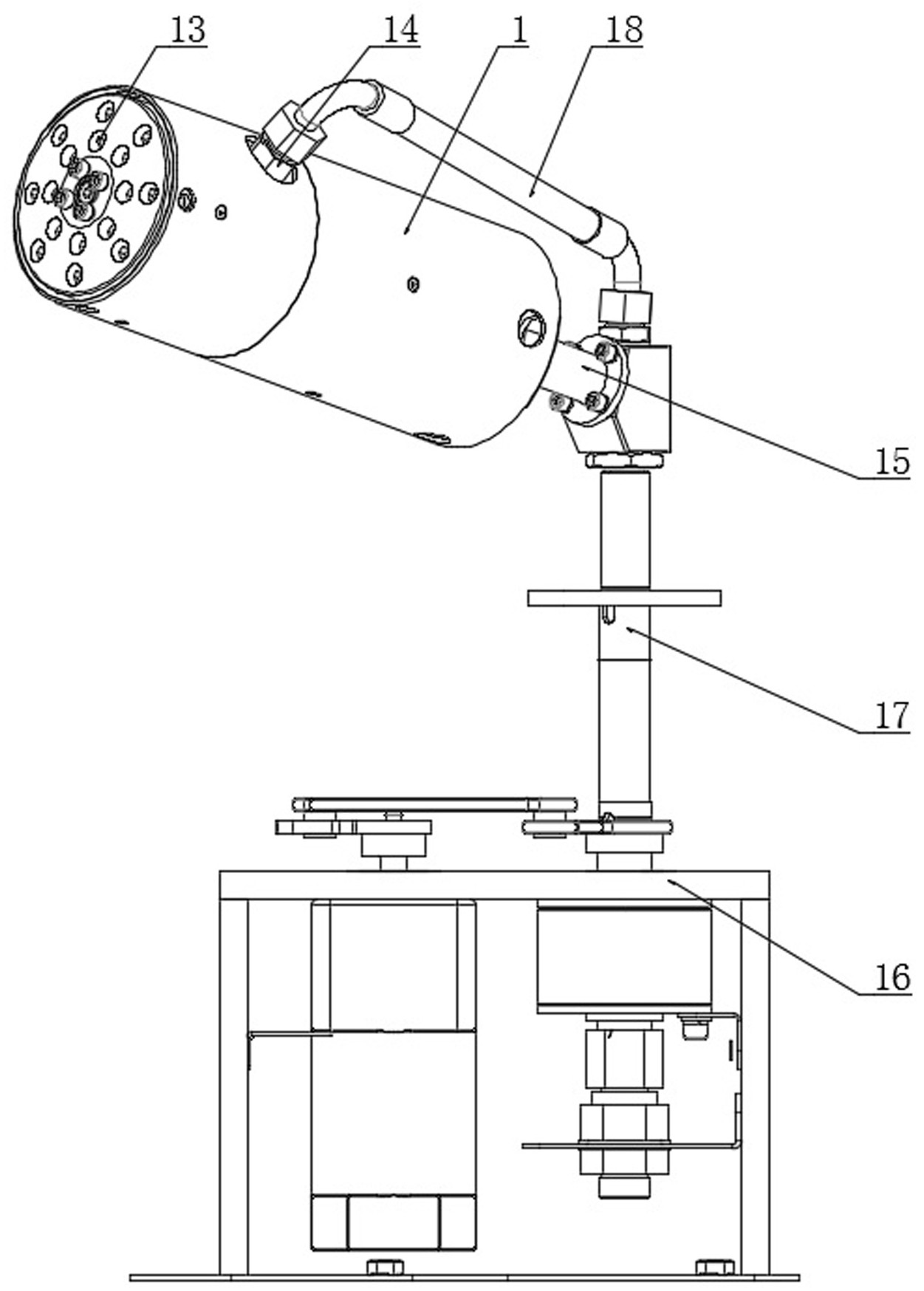 13
14
1
18
15
17
16