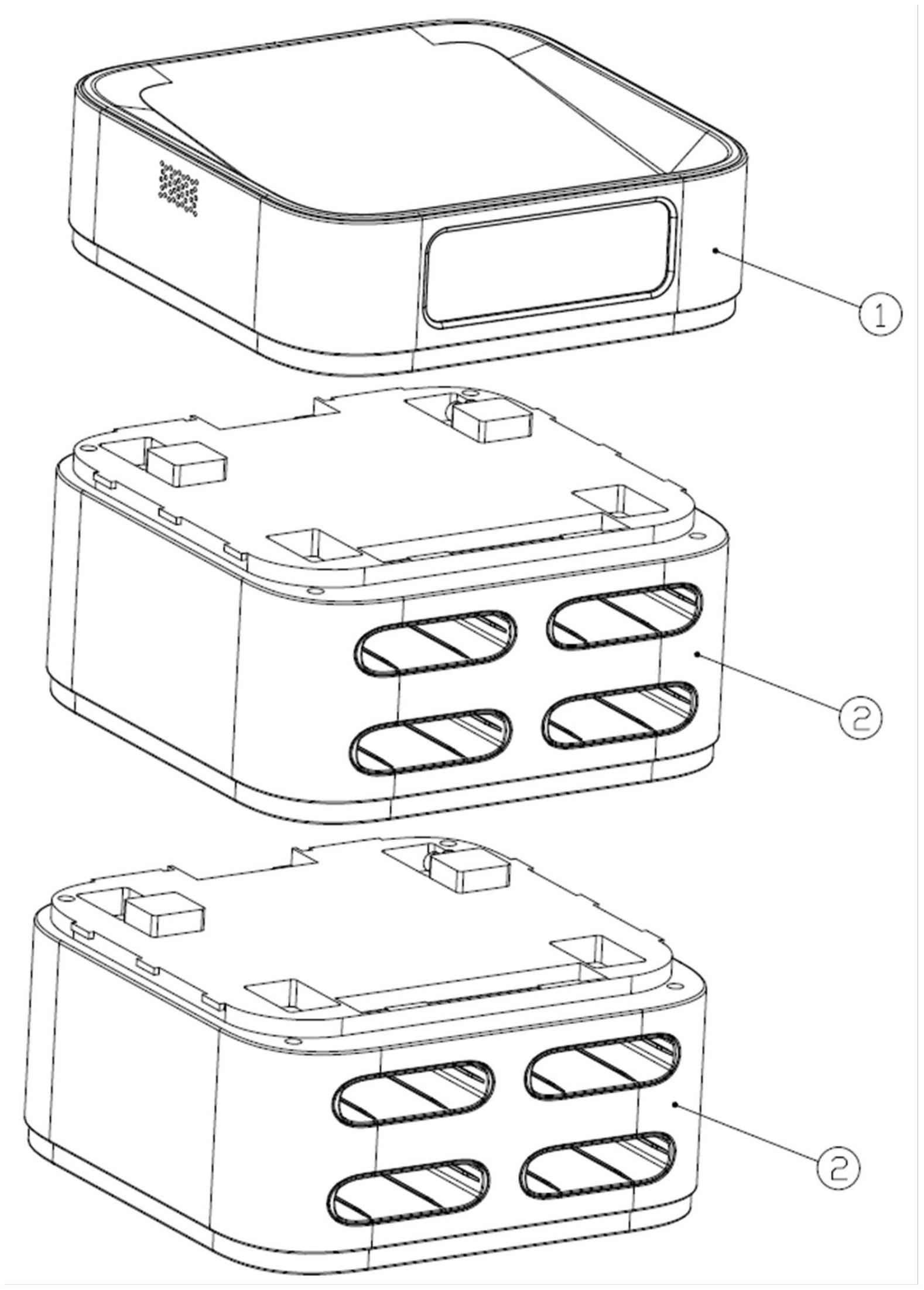 1

2

2