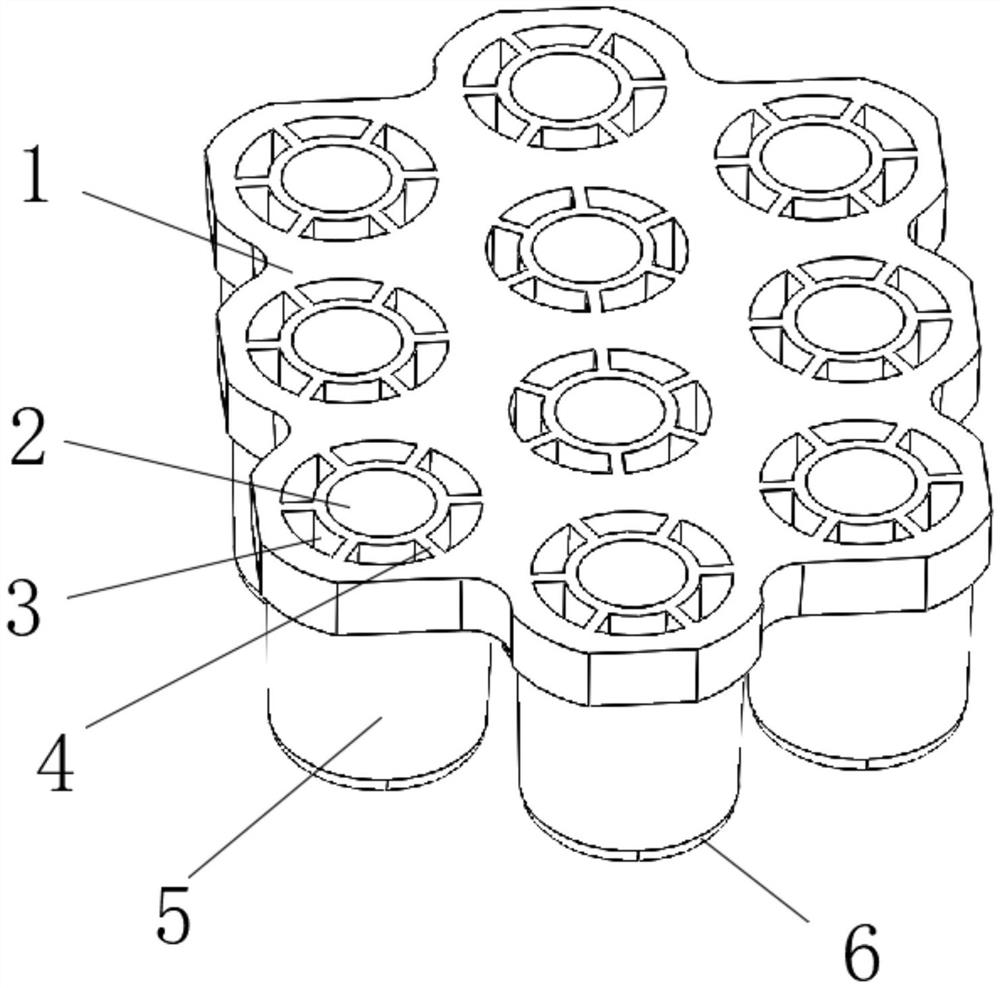 1
2
3
4
5
6