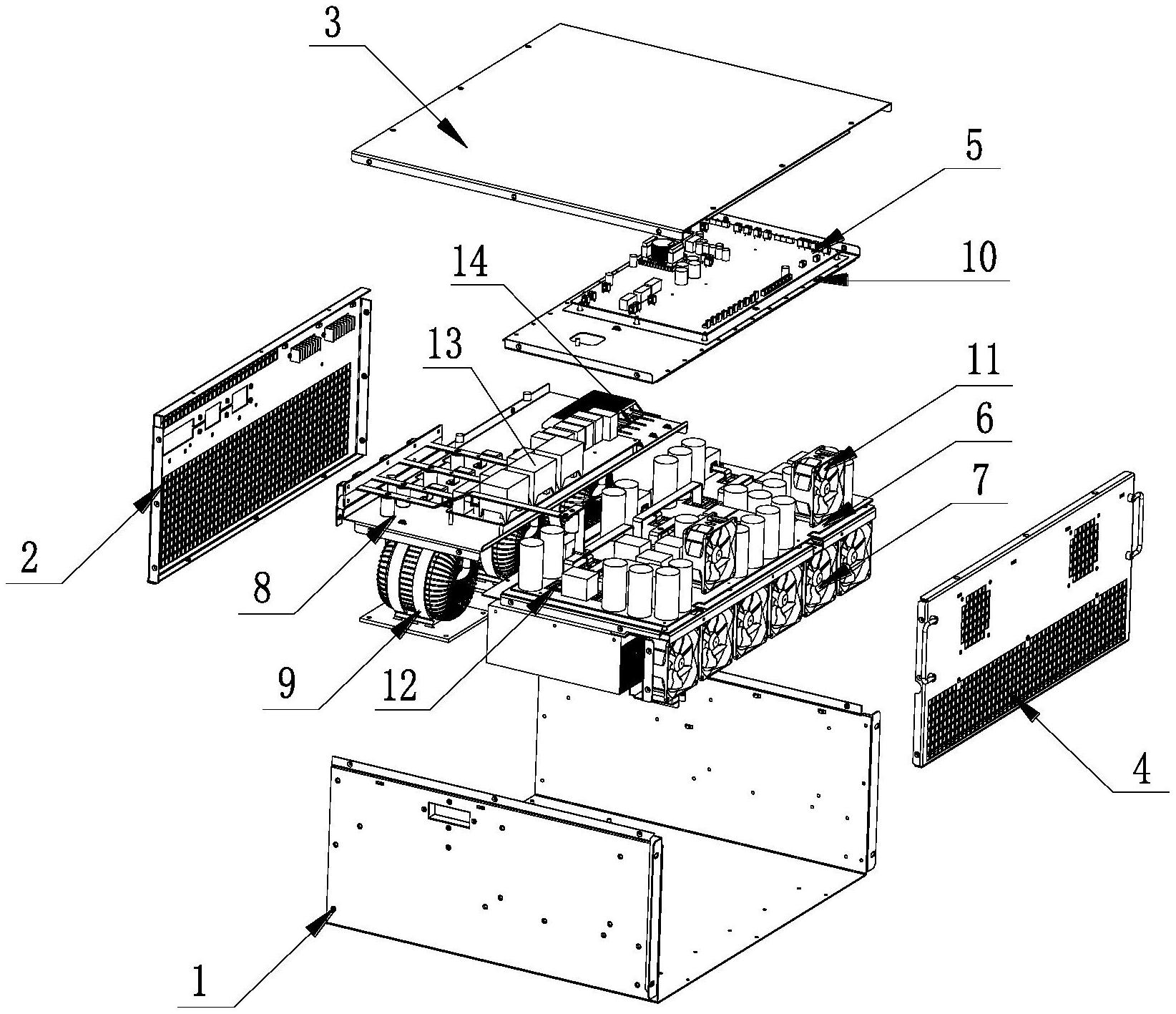 3
5
14
10
13
11
6
7
2
8
9
12
4
1