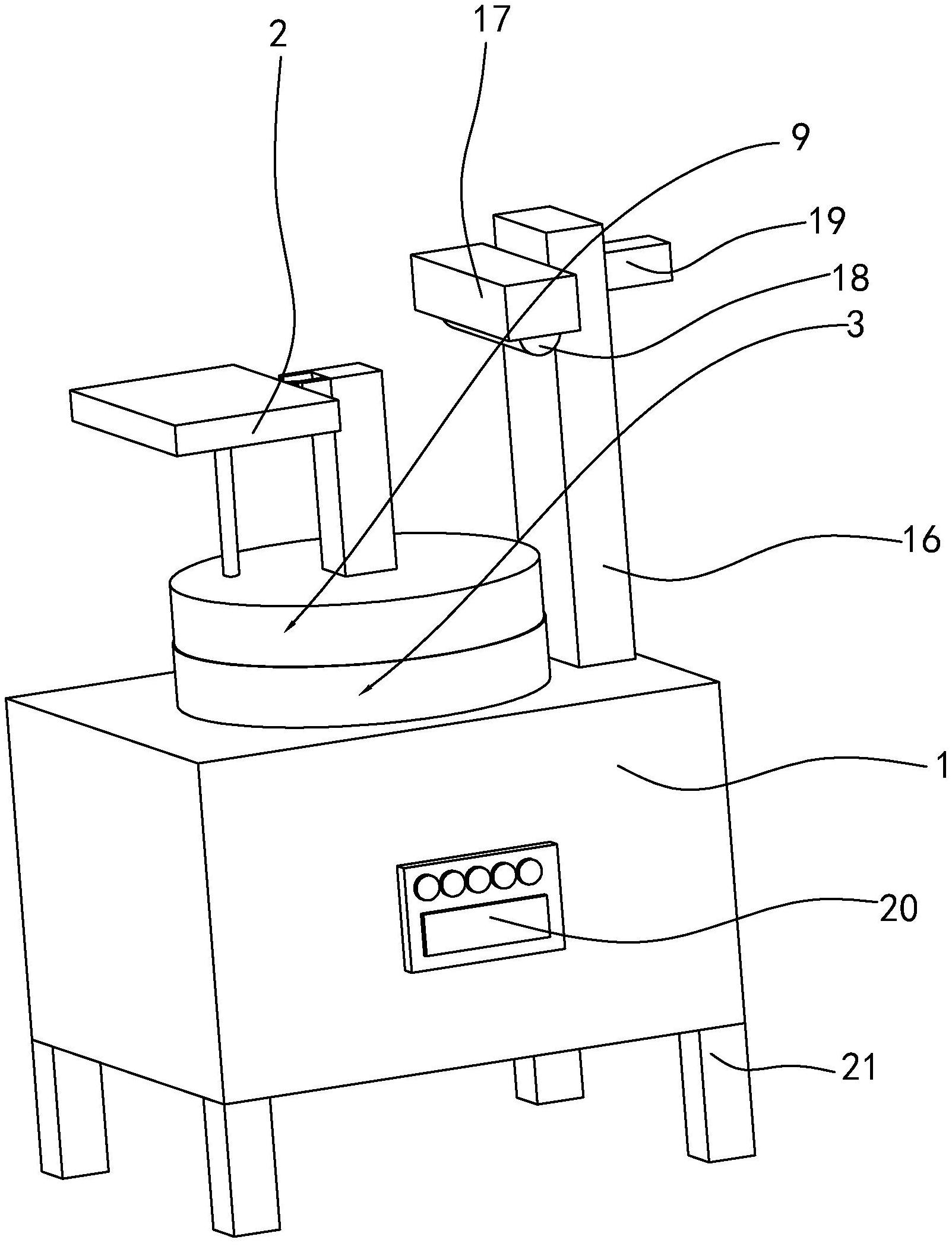 2
17
9
19
18
3
16
1
20
21