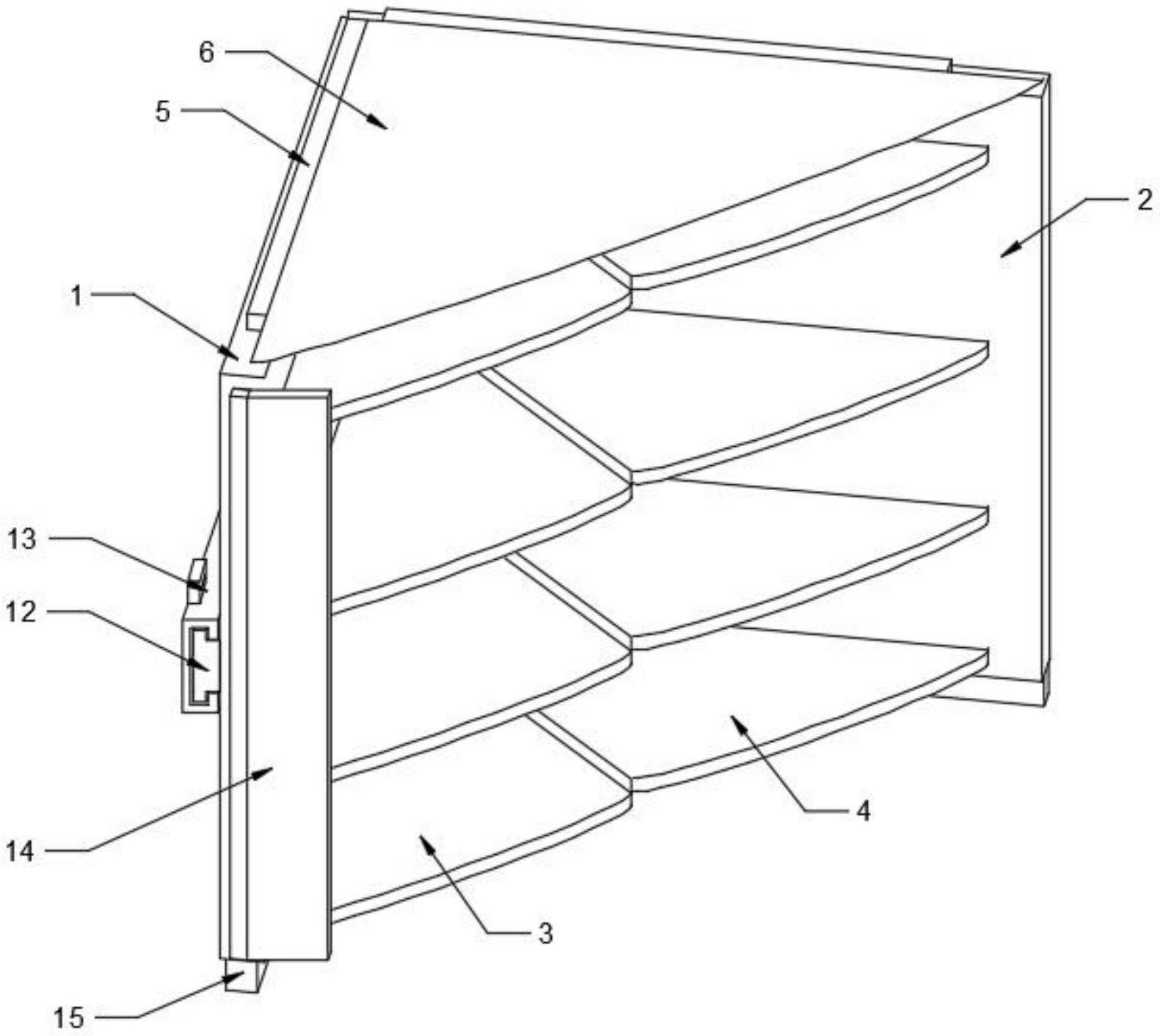 6
5
2
1
13
12
4
14
3
15