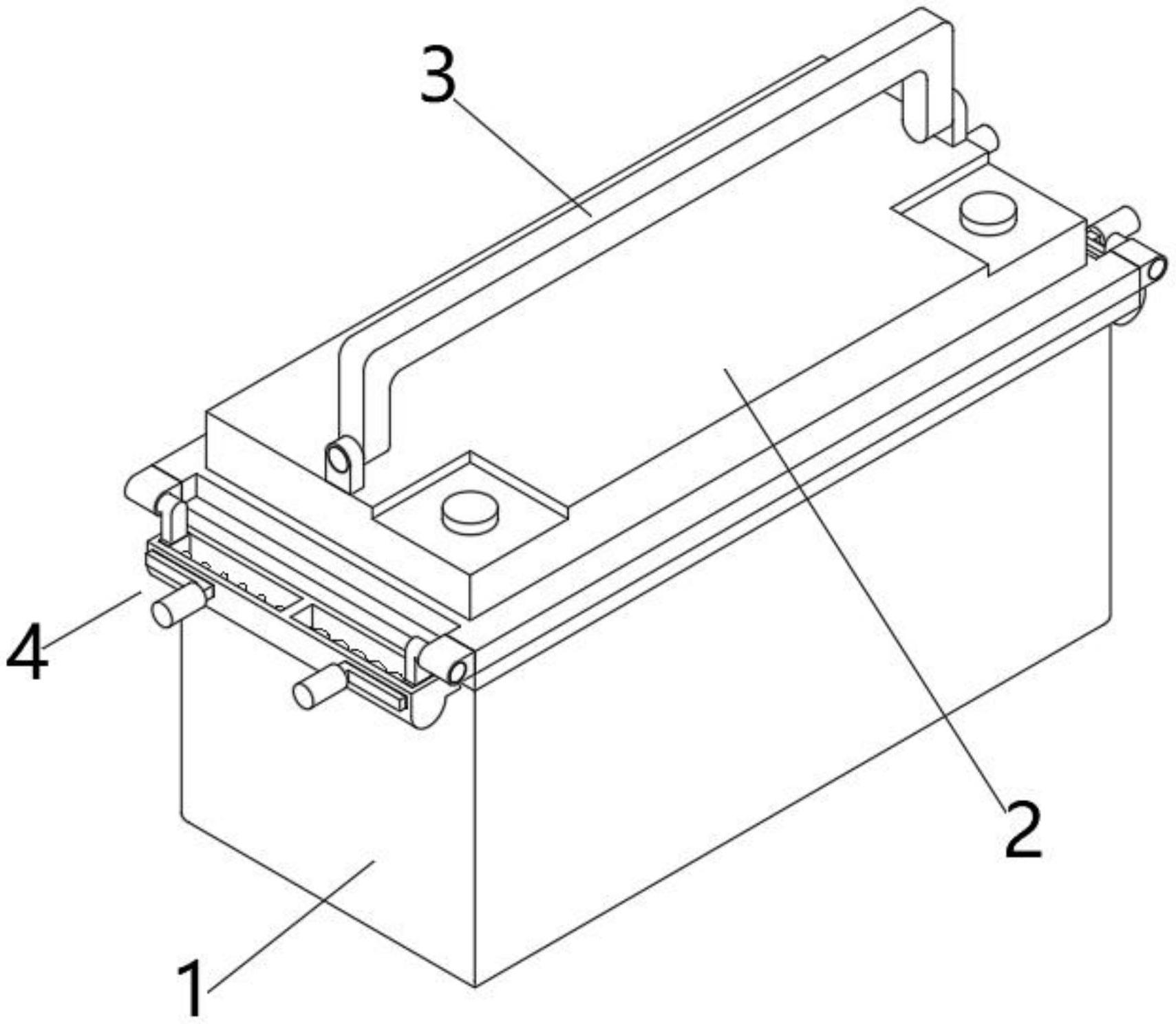 3
4
2
1