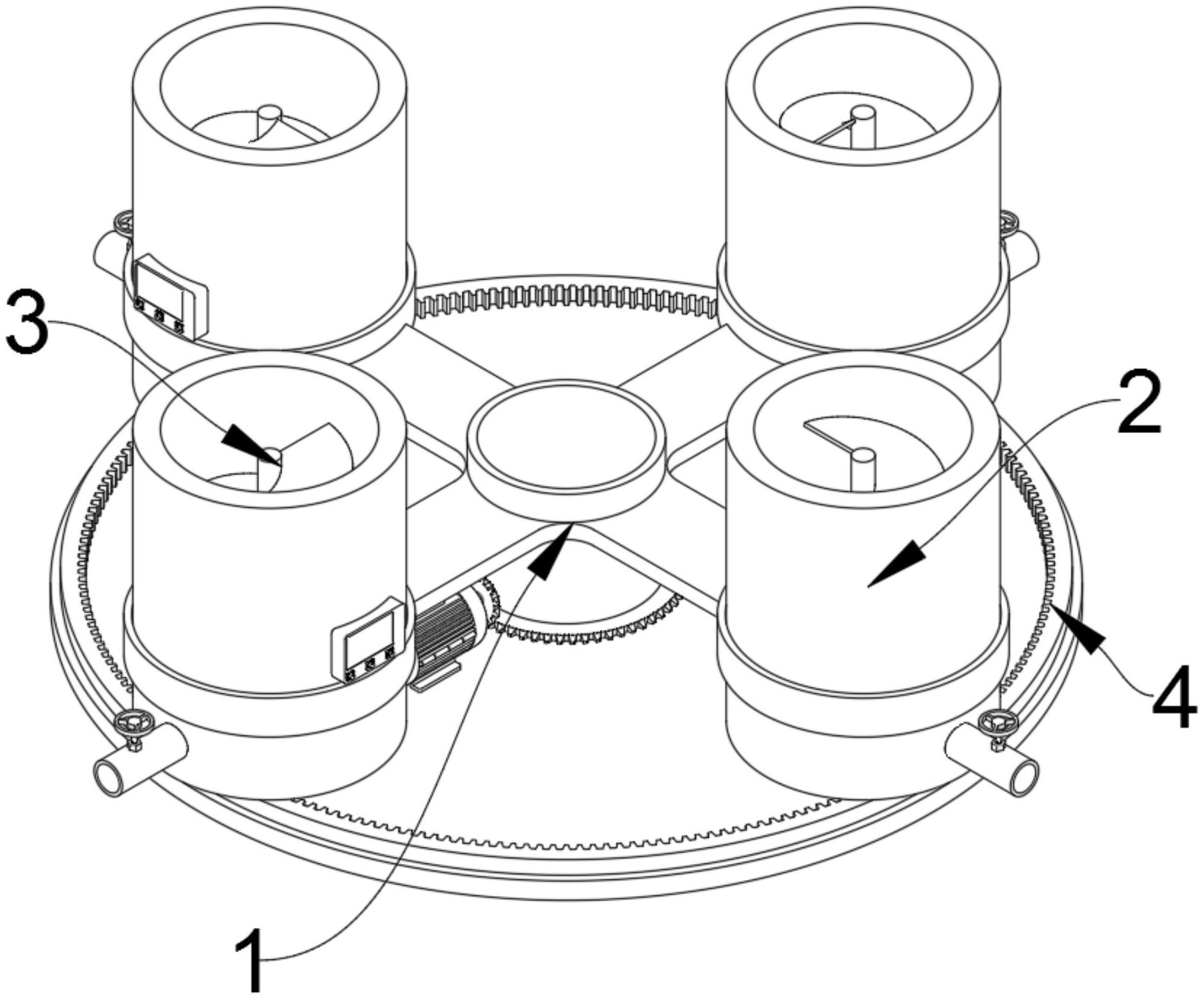 3
2
4
1