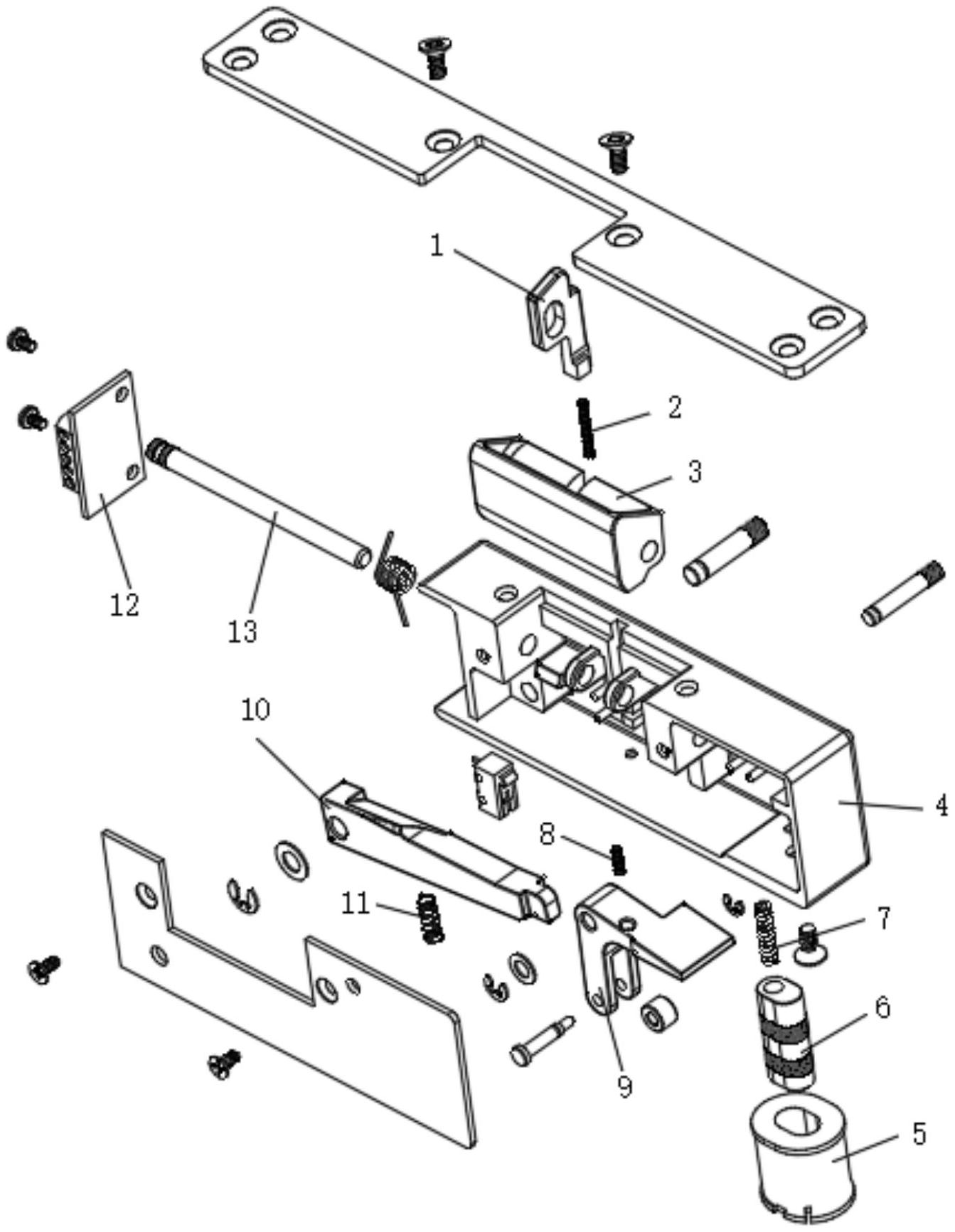 1
2
3
12
13
10
4
8
11
7
6
9
5