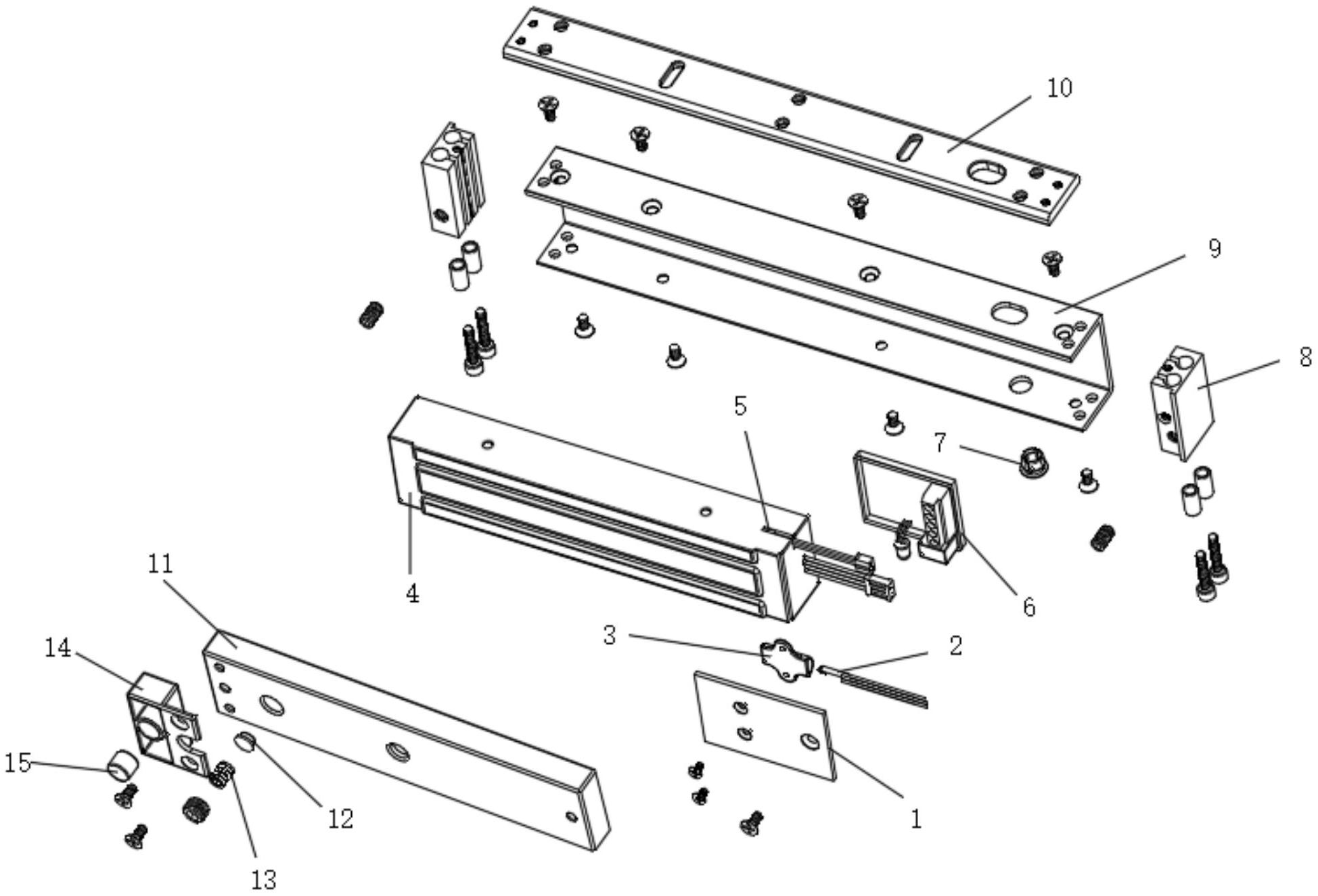 10

9

8

5

7

4

6

11

3

2

14

15

12

1

13