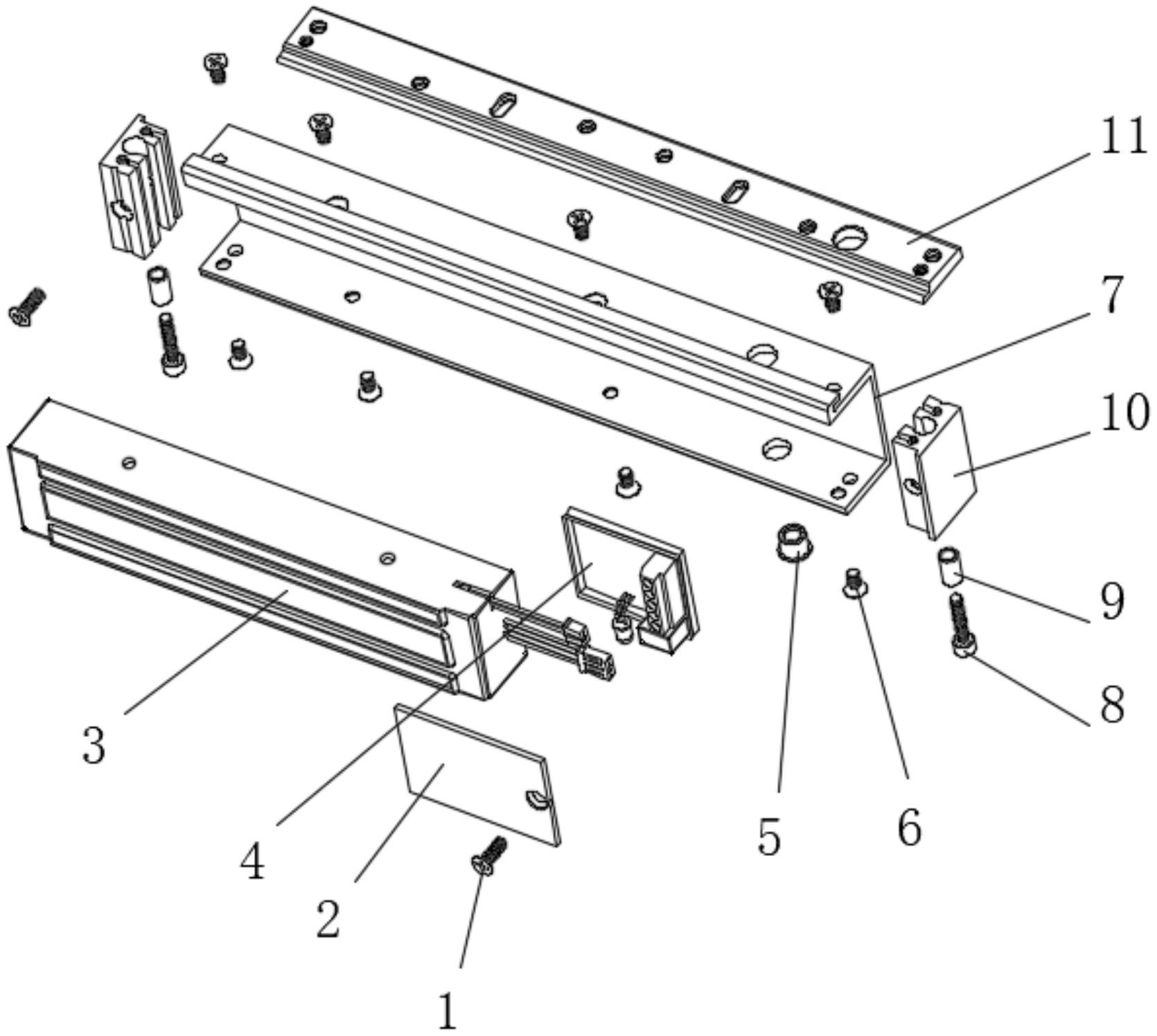 11
7
10
9
8
3
4
2
1
5
6