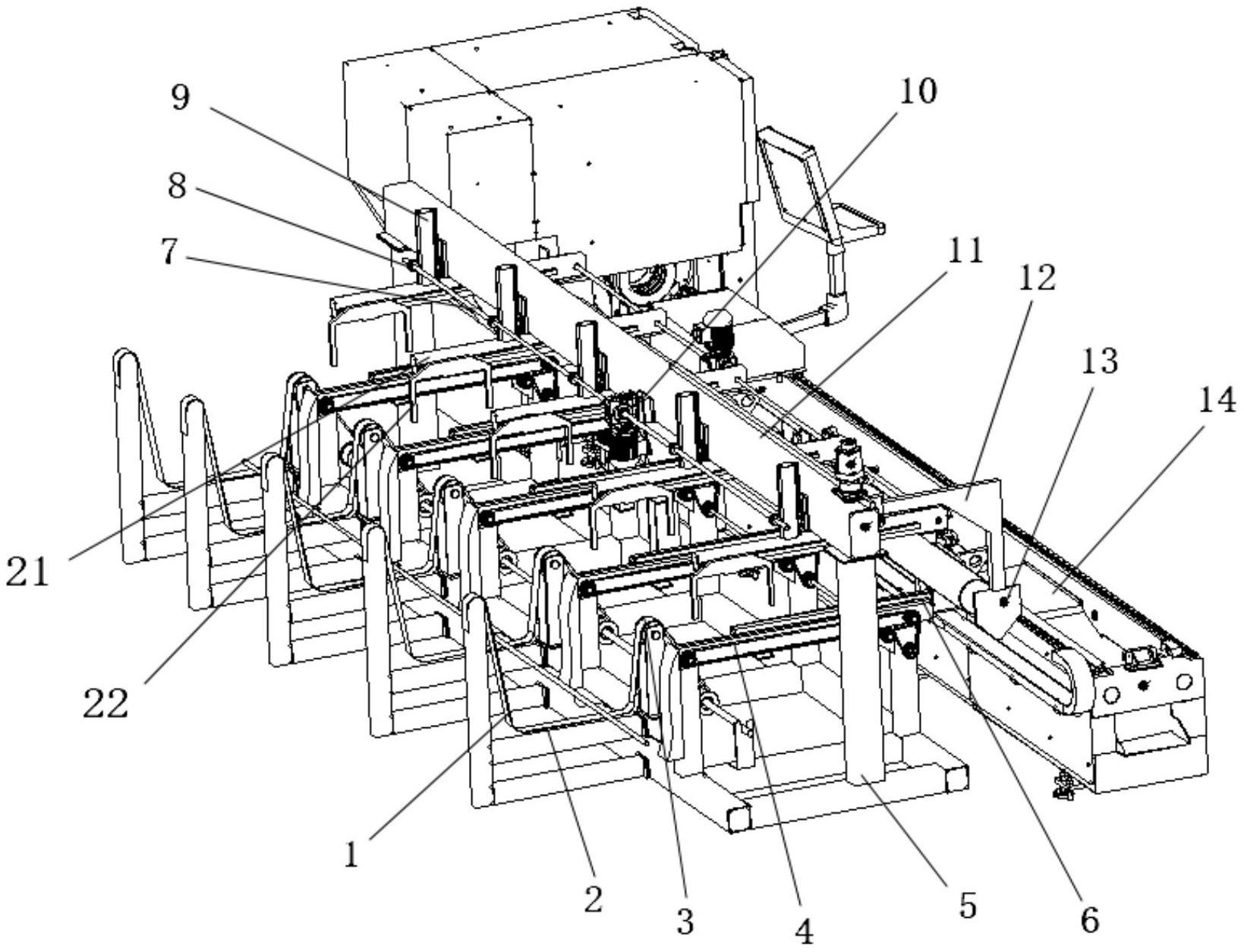 9
10
8
7
11
12
13
14
21
22
1
2
3
4
5
6