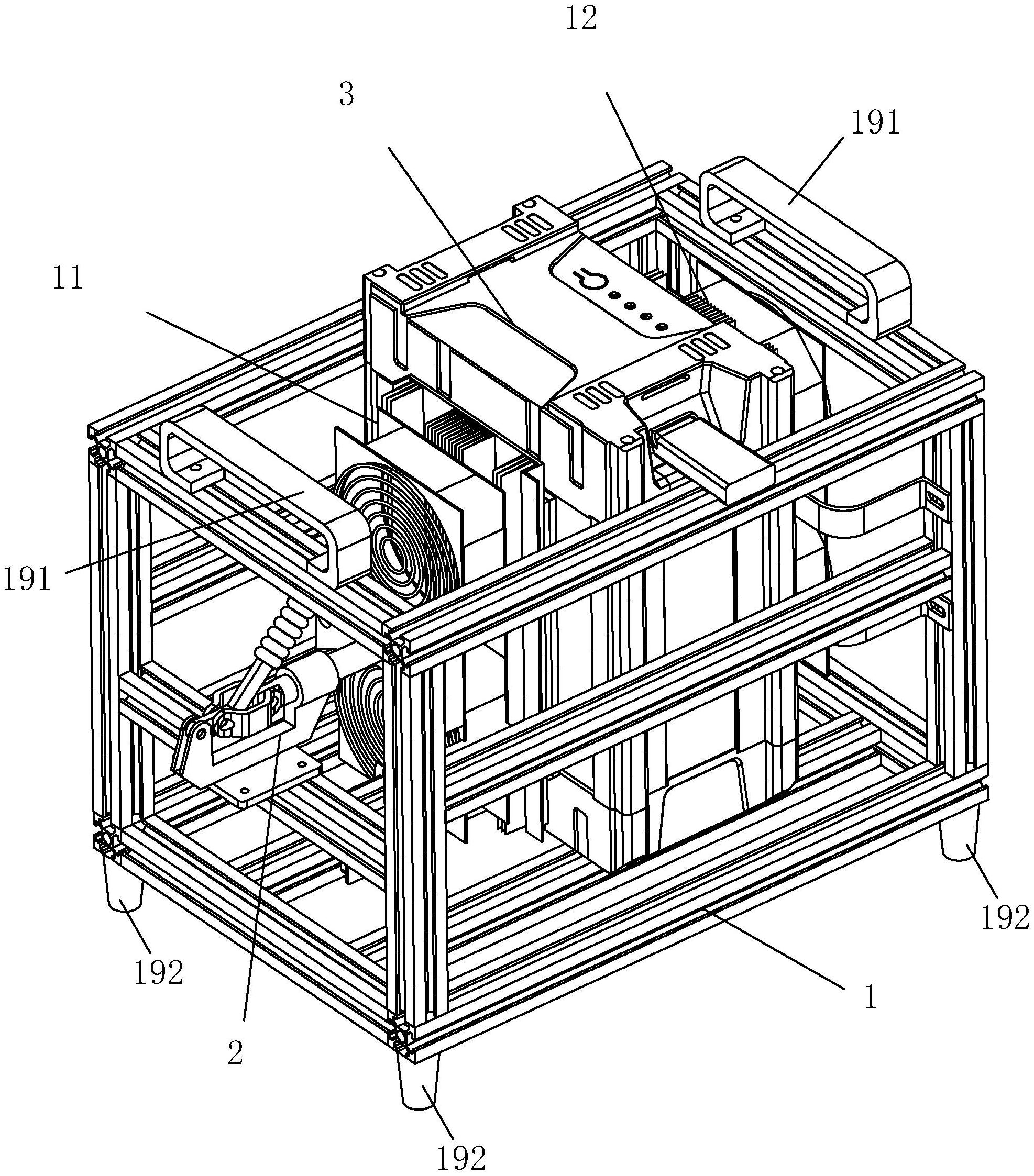 12
3
191
11
191
192
192
1
2
192