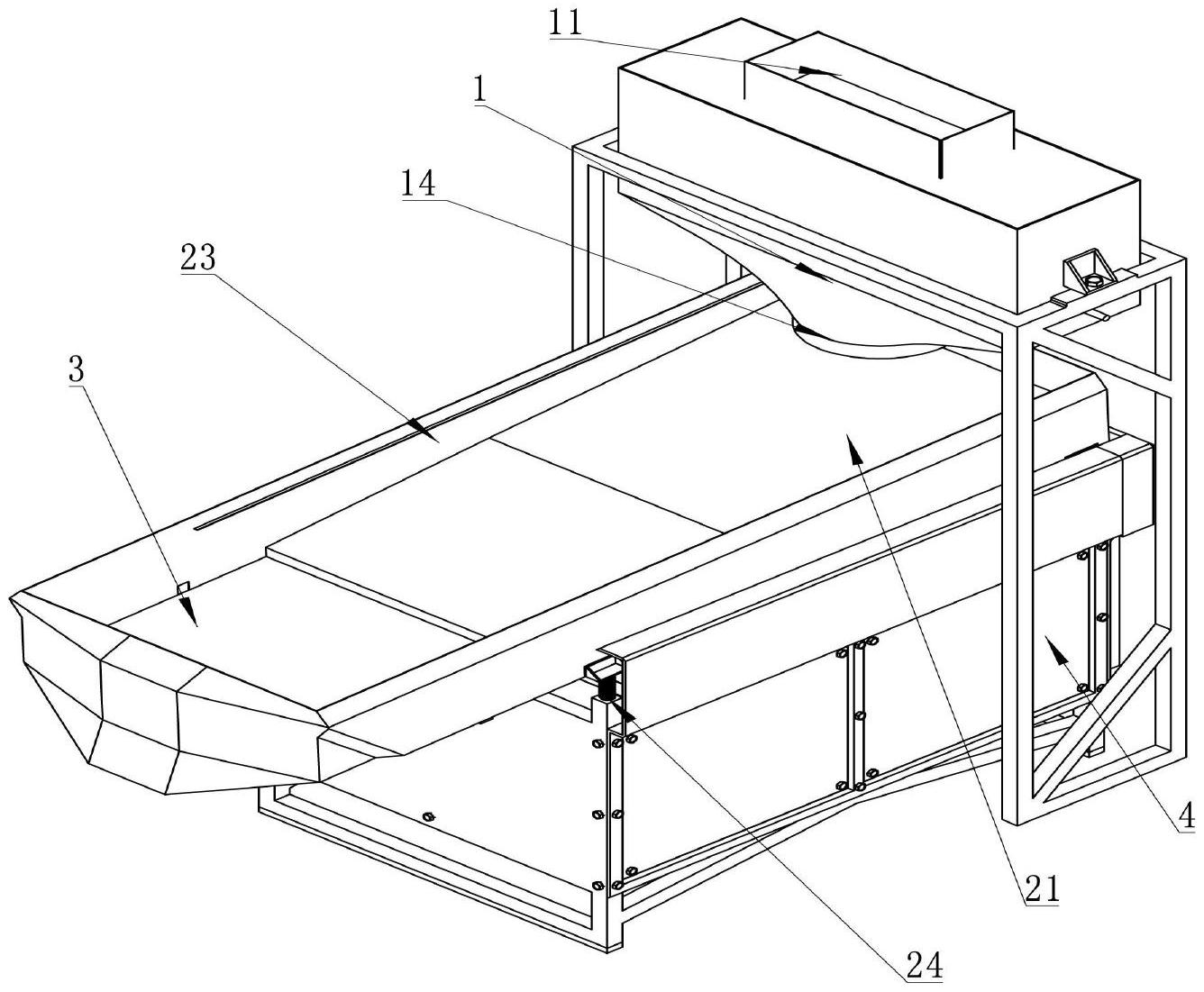 11
1
14
23
3
4
21
24