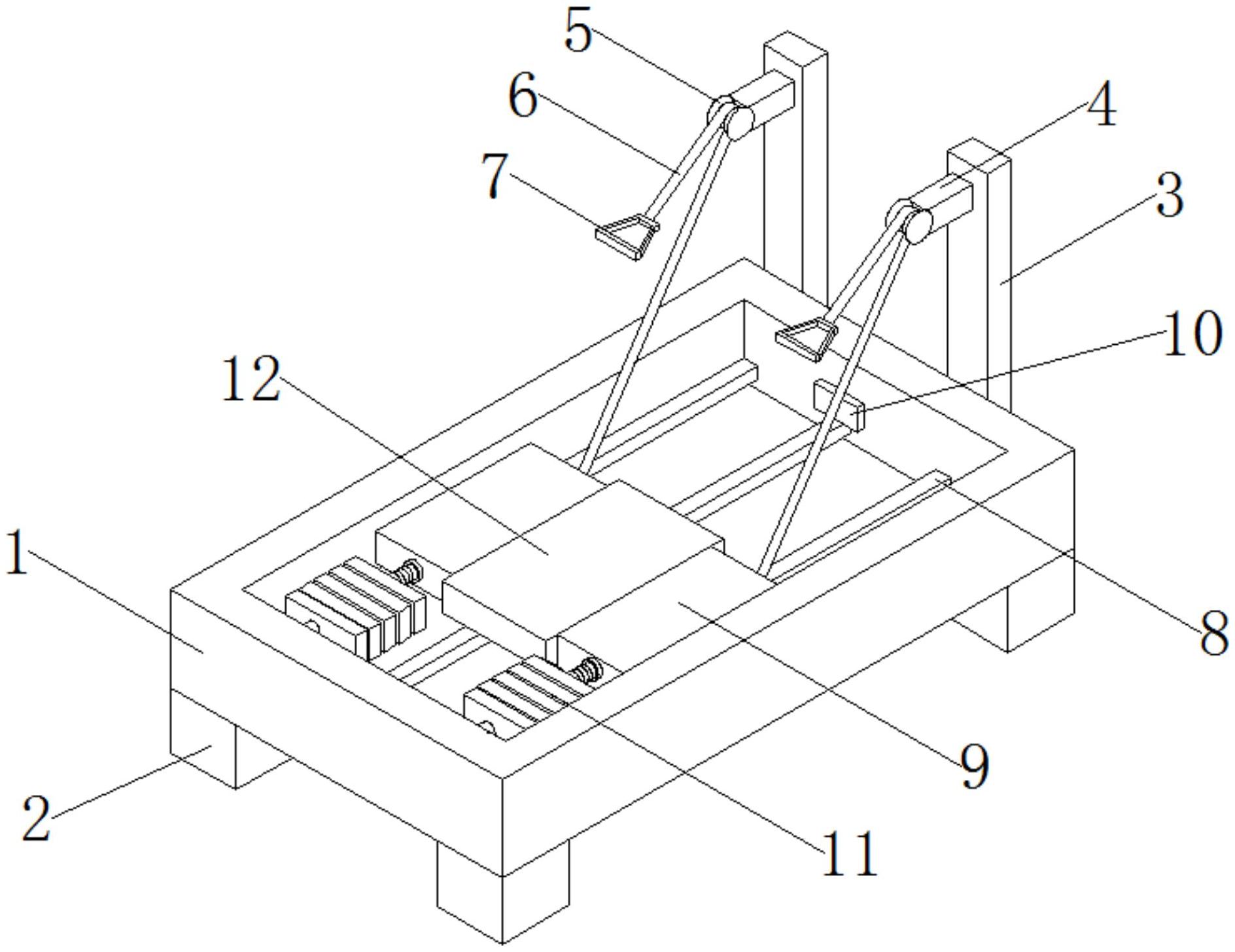 5
6
4
7
3
10
12
1
8
9
2
11