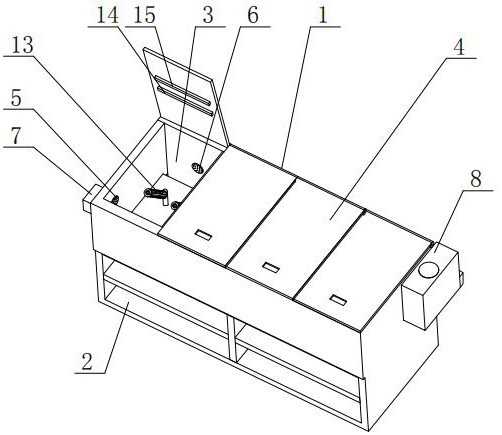 14 15 3 6 1
13
4
5
7
8
2