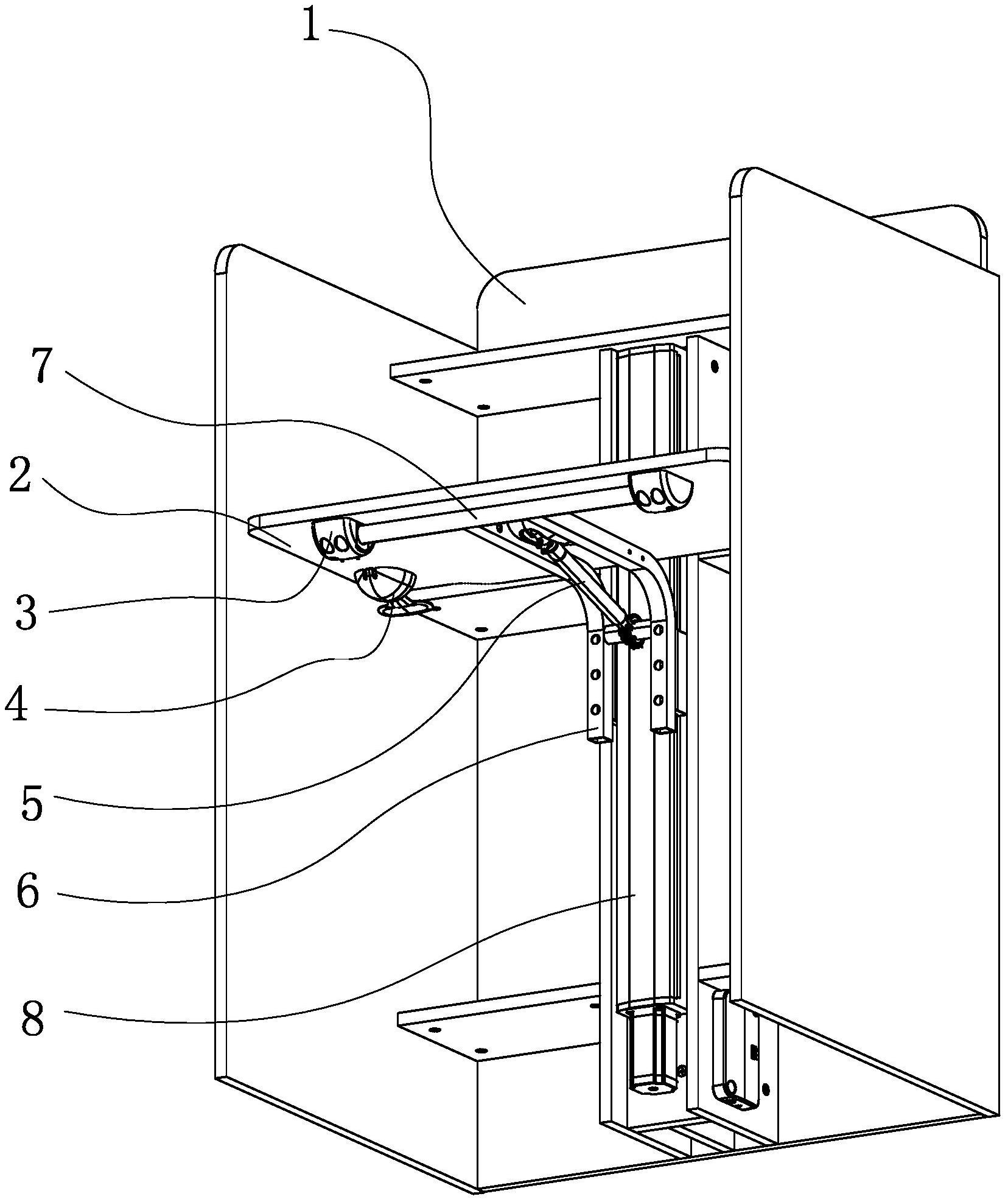 1
7
2
3
4
5
6
8