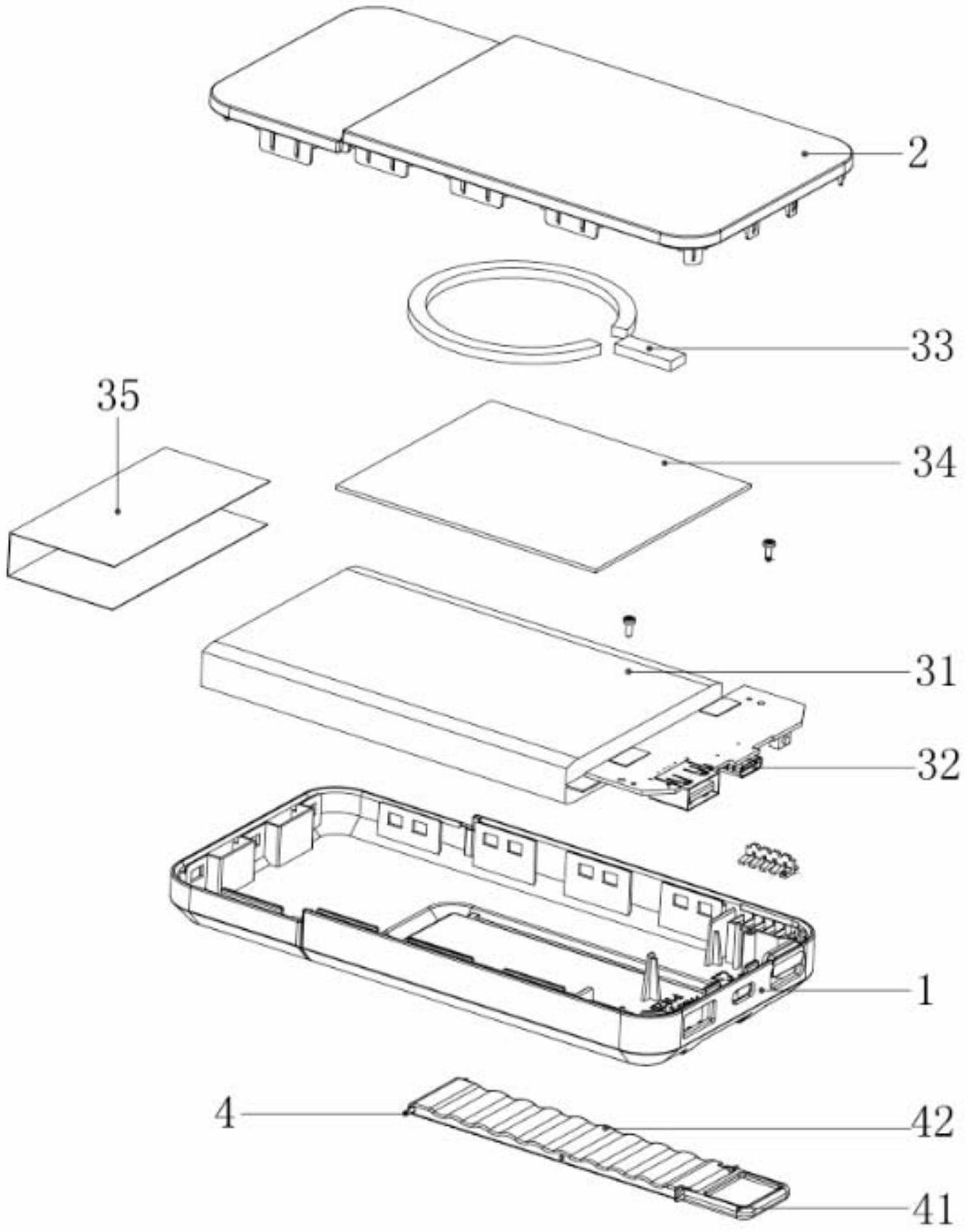 2
33
35
34
31
32
1
4
42
41