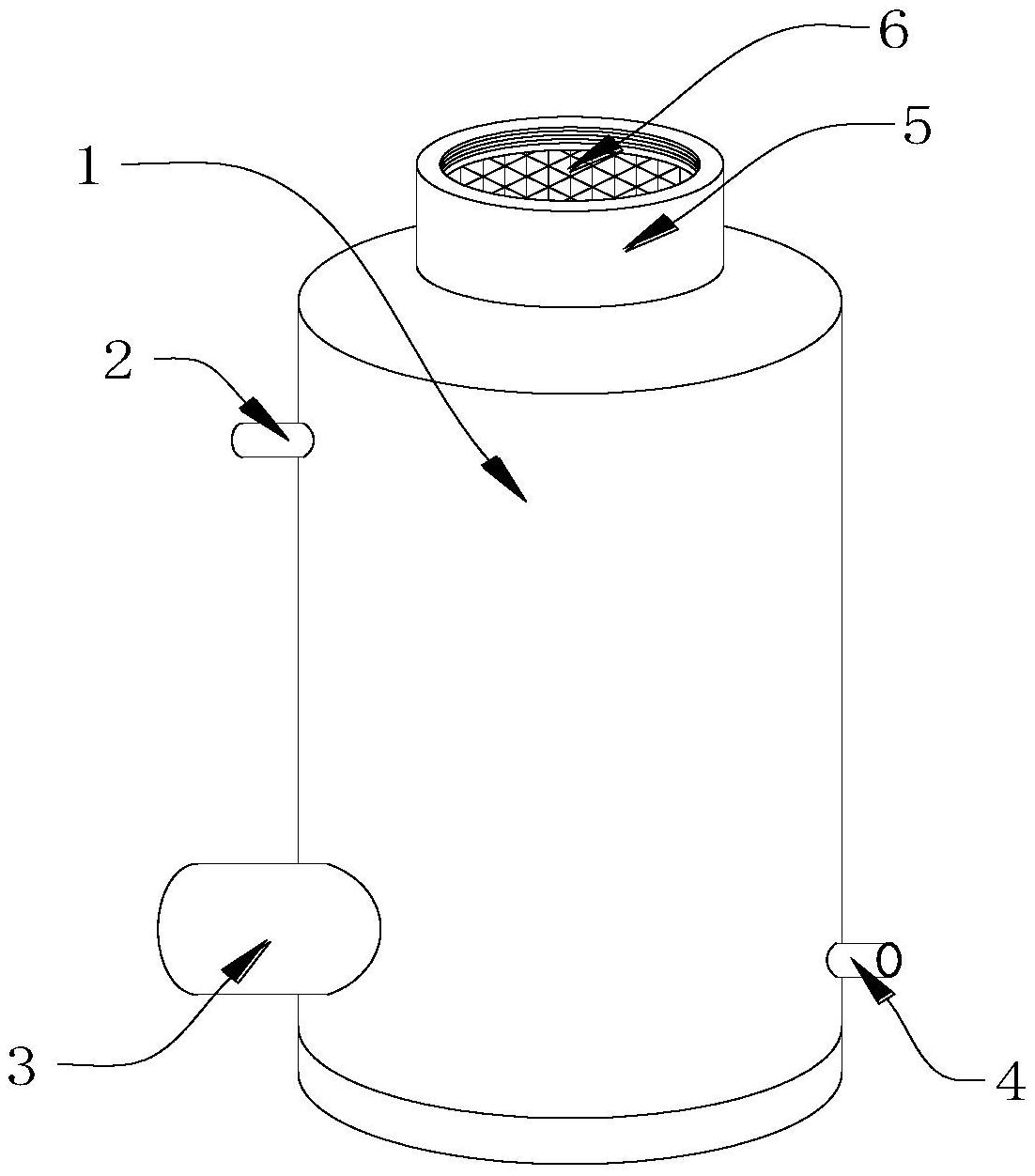 6
5
1
2
3
4