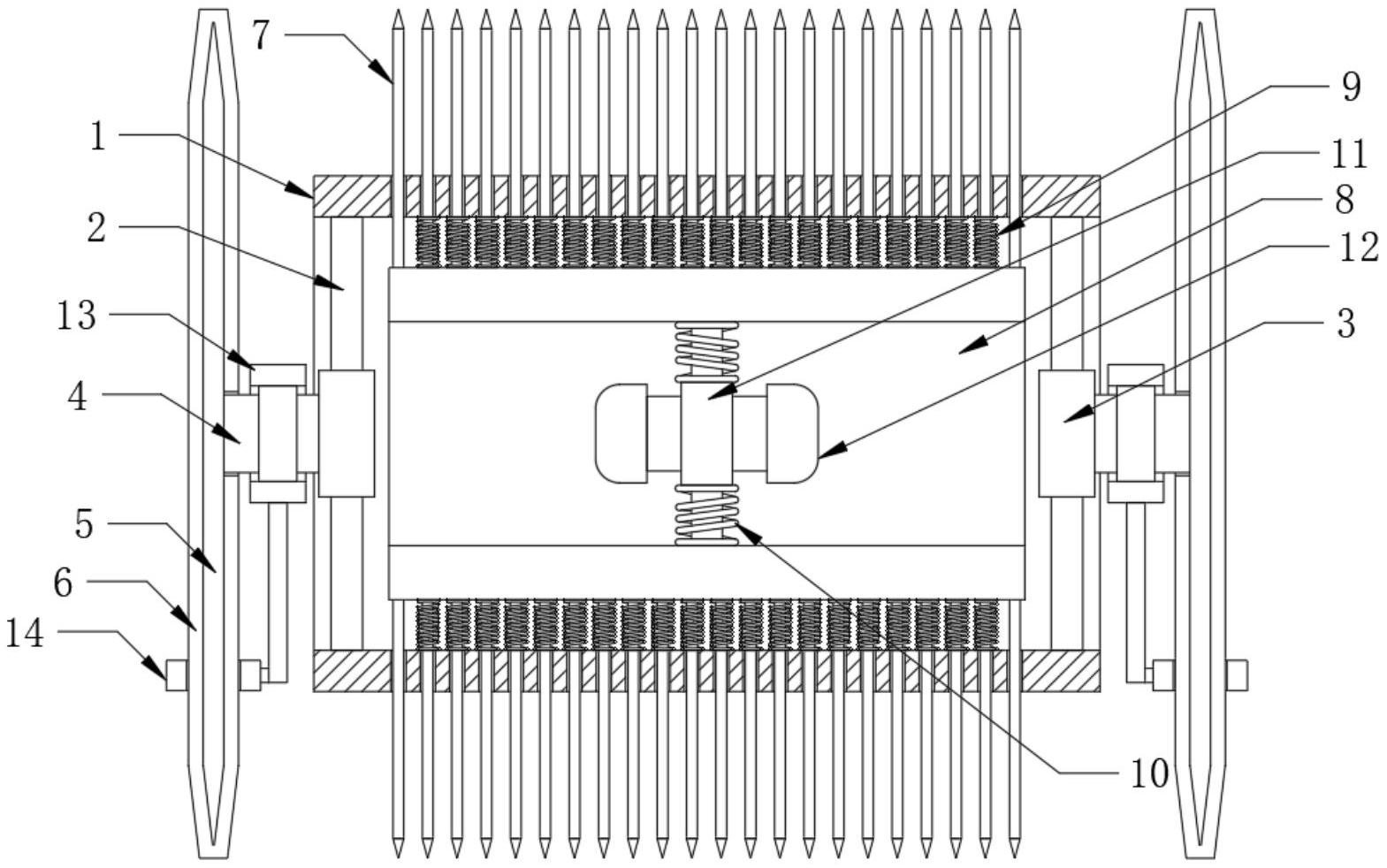 7
1
2
13
4
5
6
14
9
11
8
12
3
10