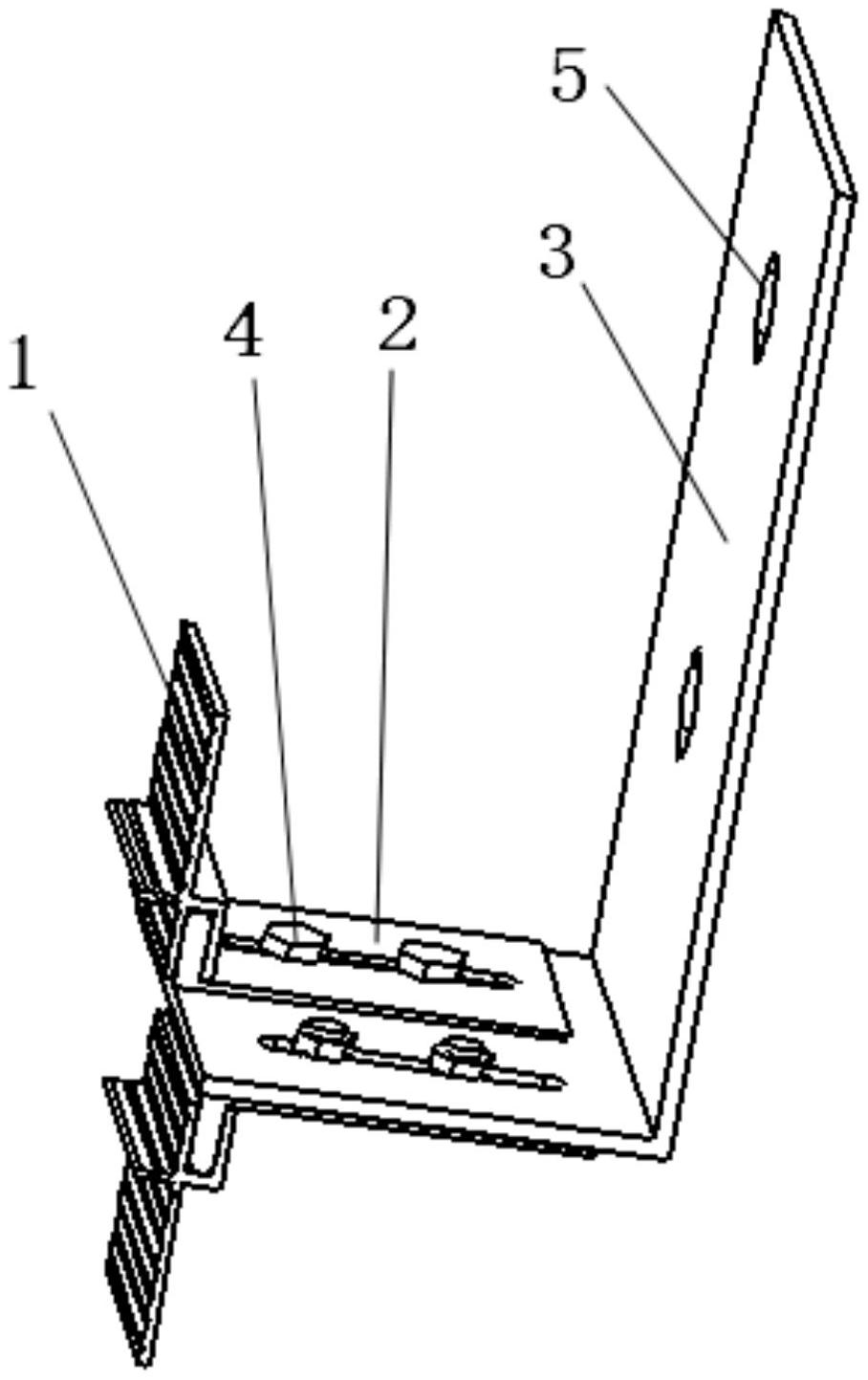 5
3
4
2
1