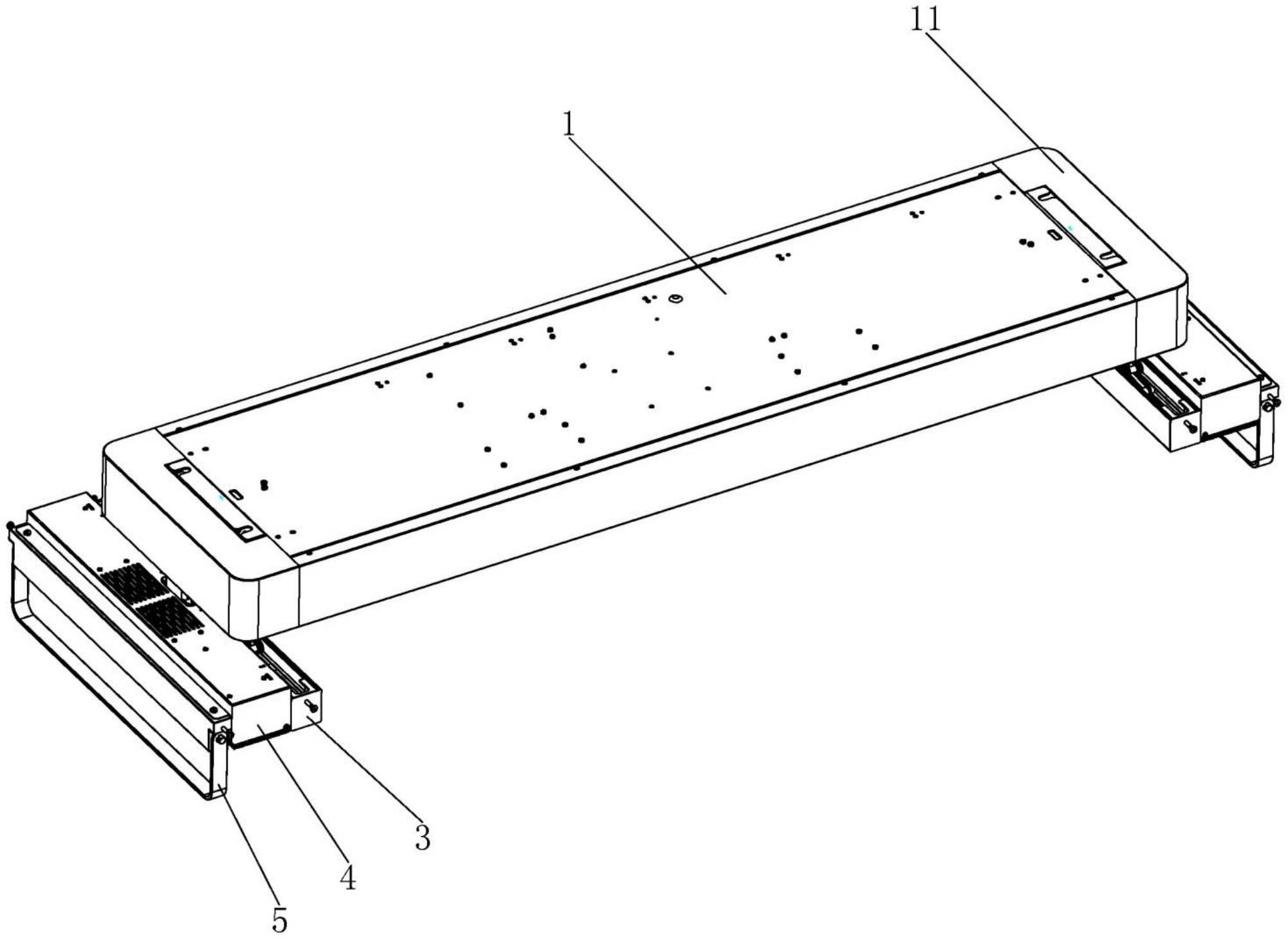 11
1
3
4
5