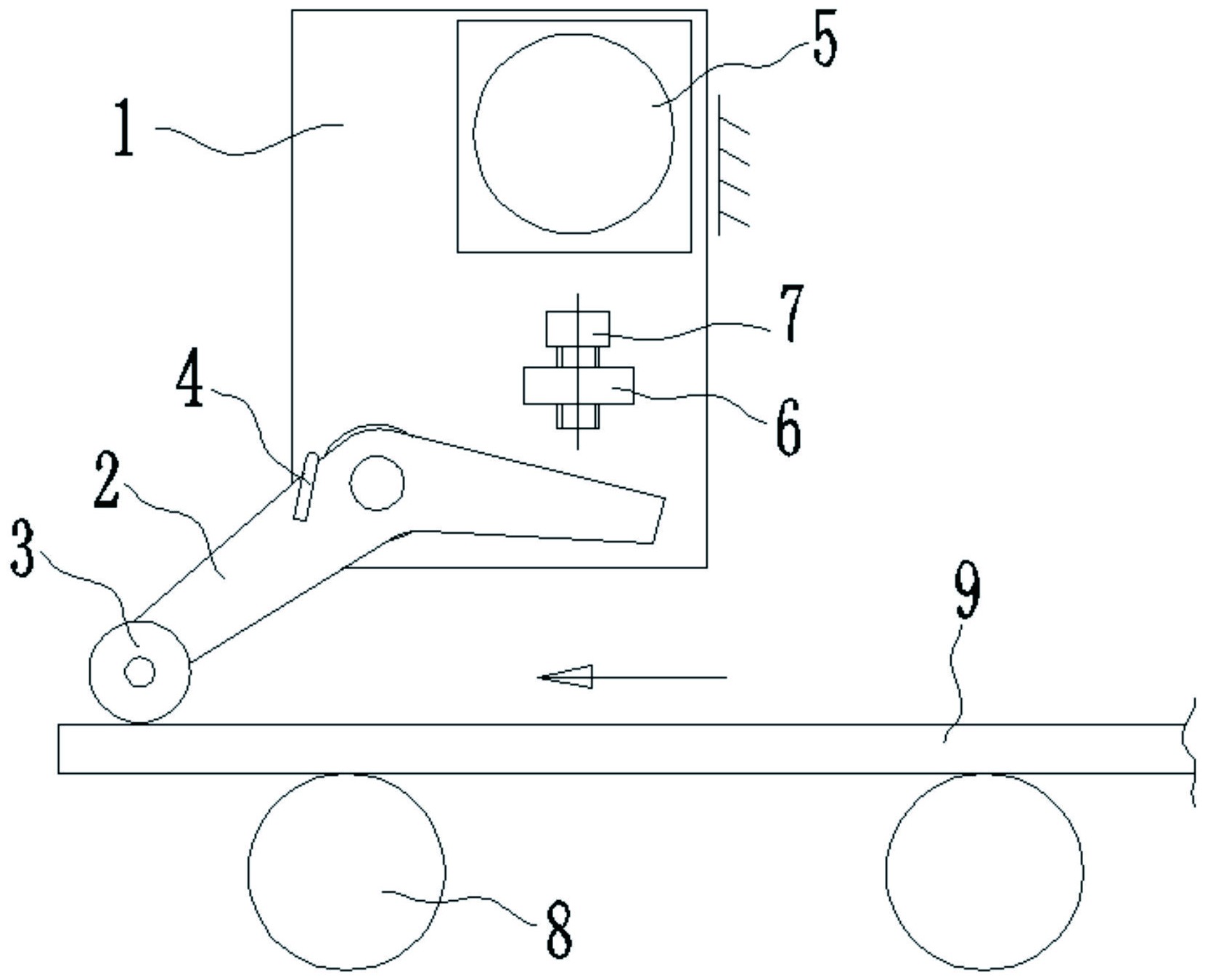 5
1
7
4
6
2
3
9
8