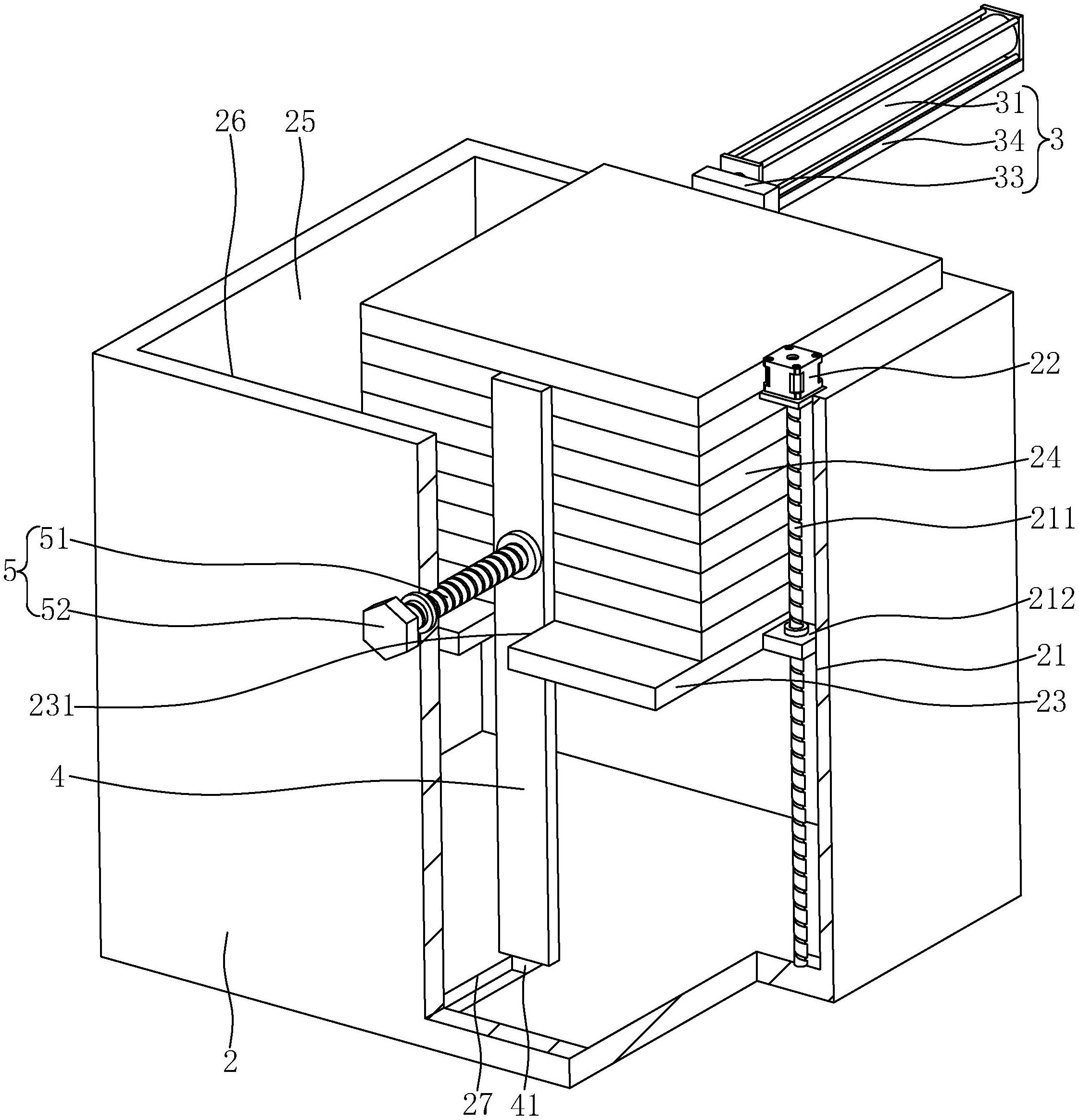 26
25
31
34
3
33
22
24
211
5
51
52
212
21
231
23
4
2
27
41