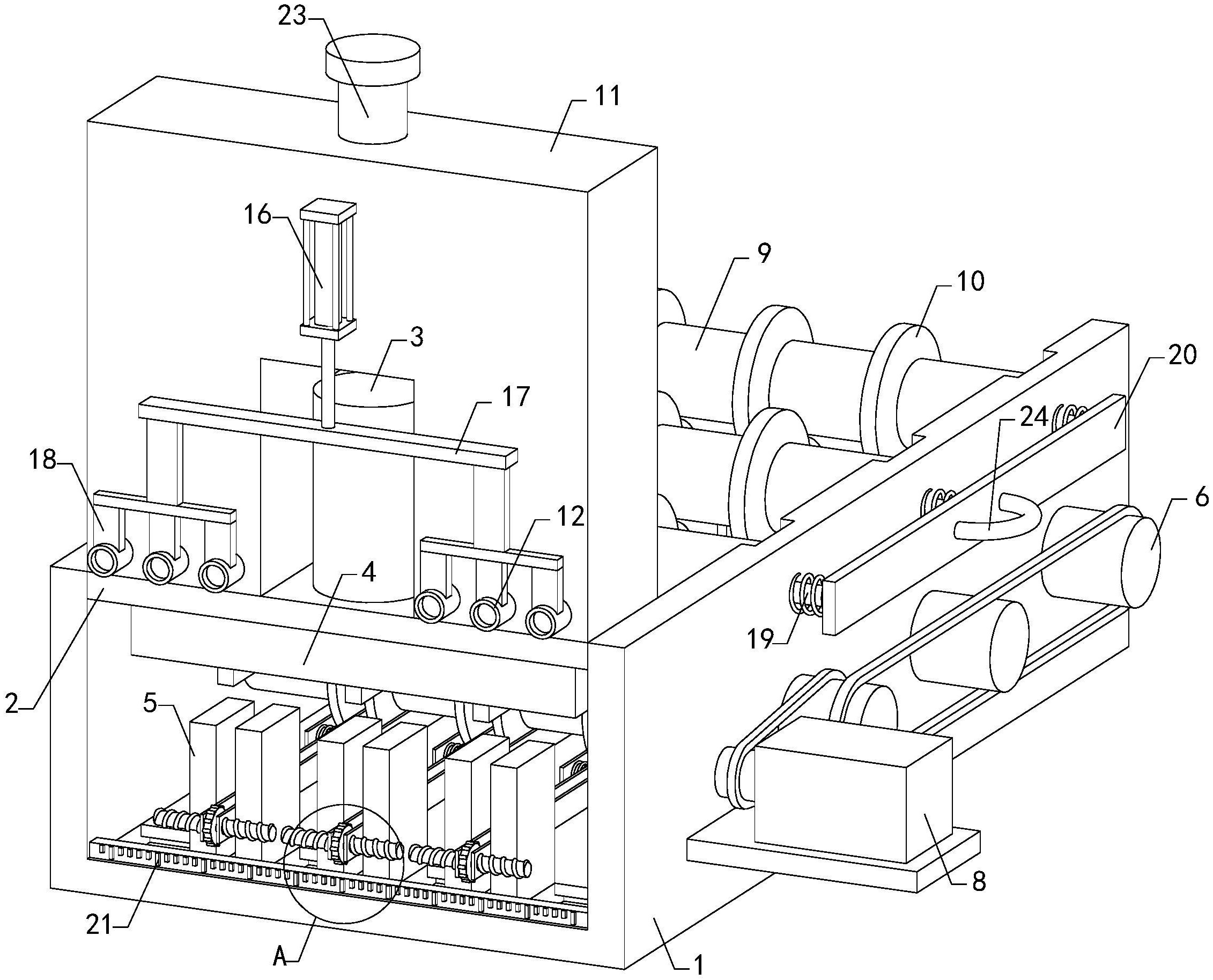 23
11
16
9
10
3
20
17
24
18
12
6
4
19
2
5
8
21
A
1