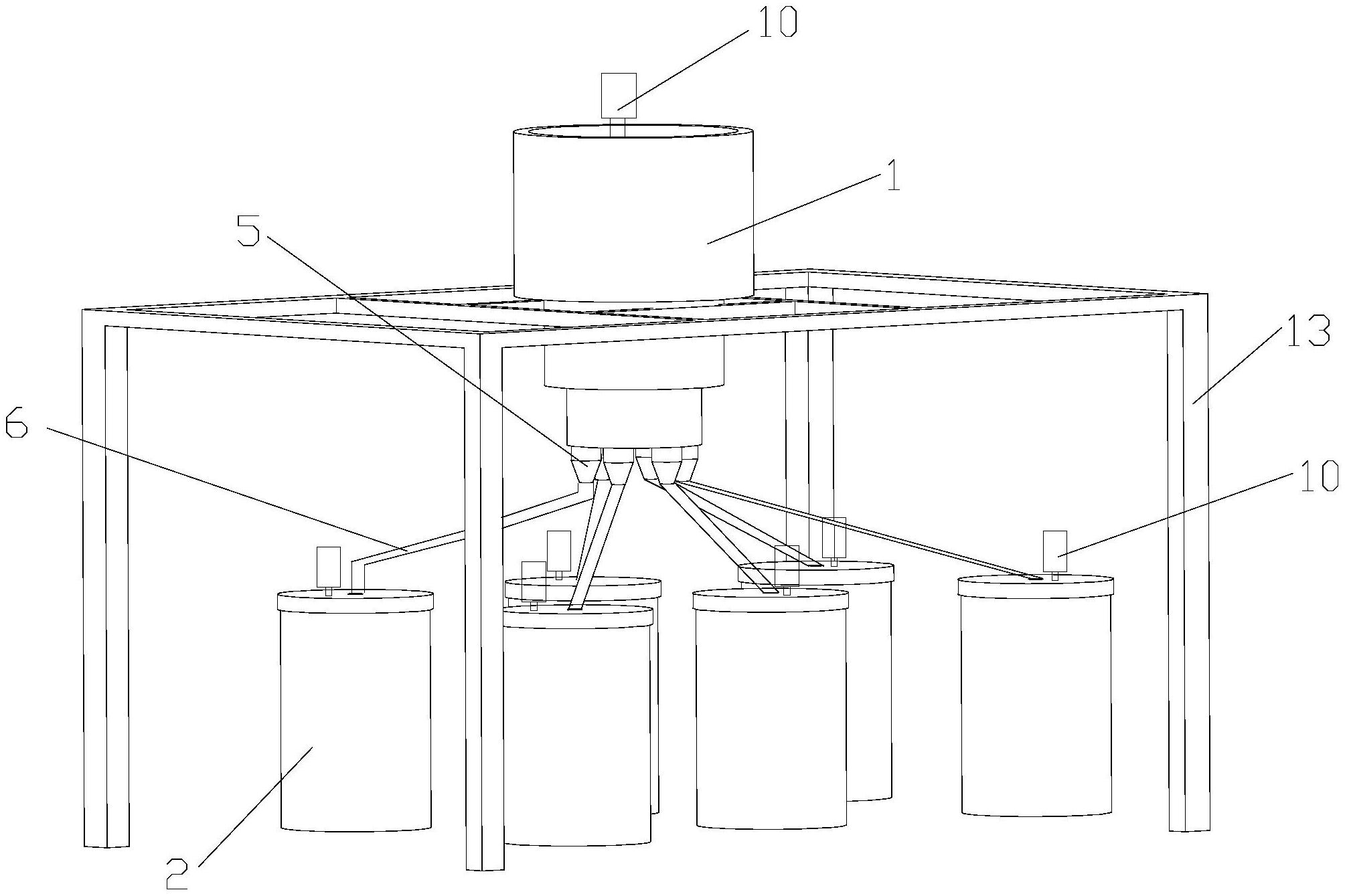 10
1
5
13
6
10
2