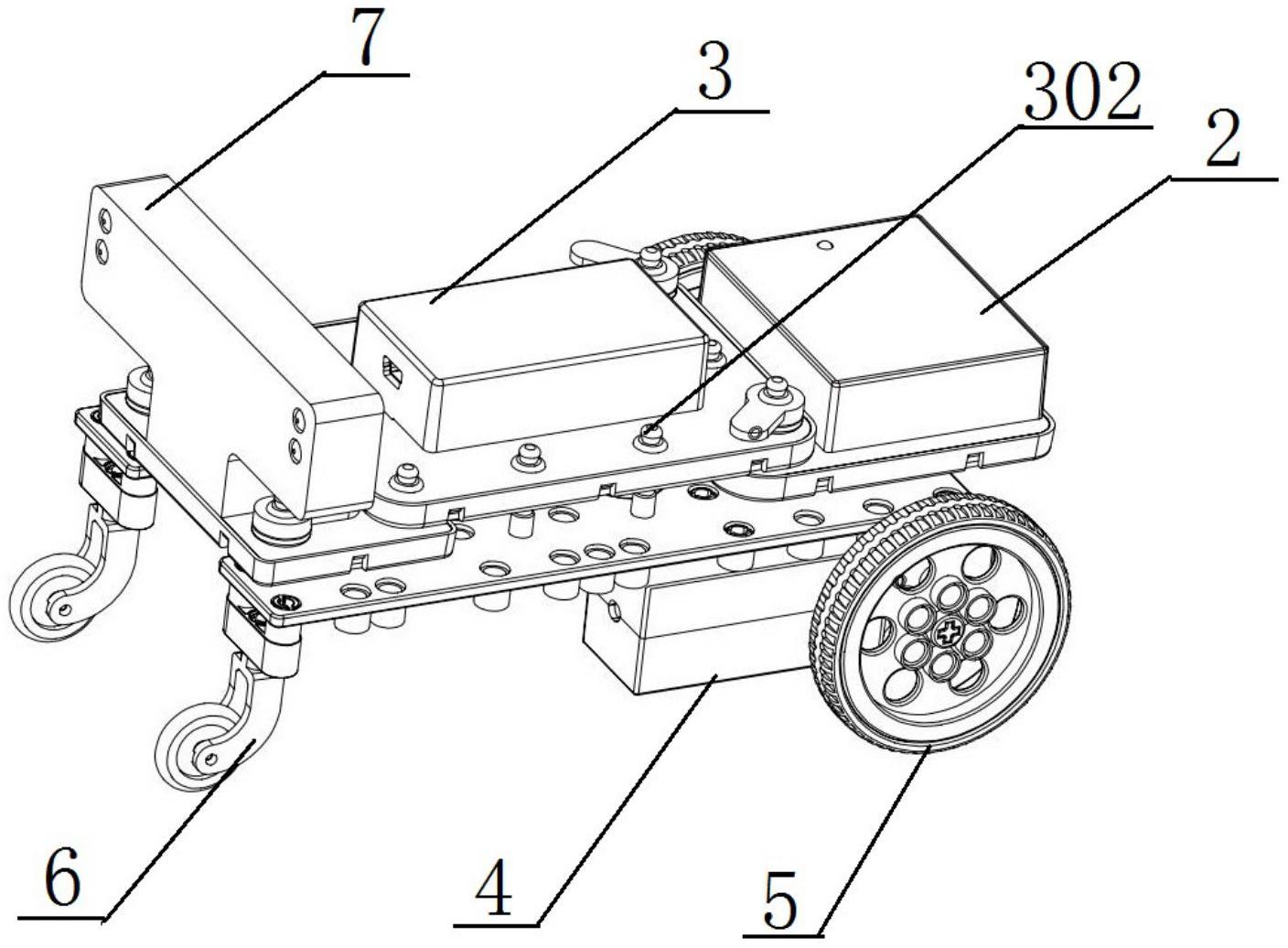 7
3
302
2
6
4
5