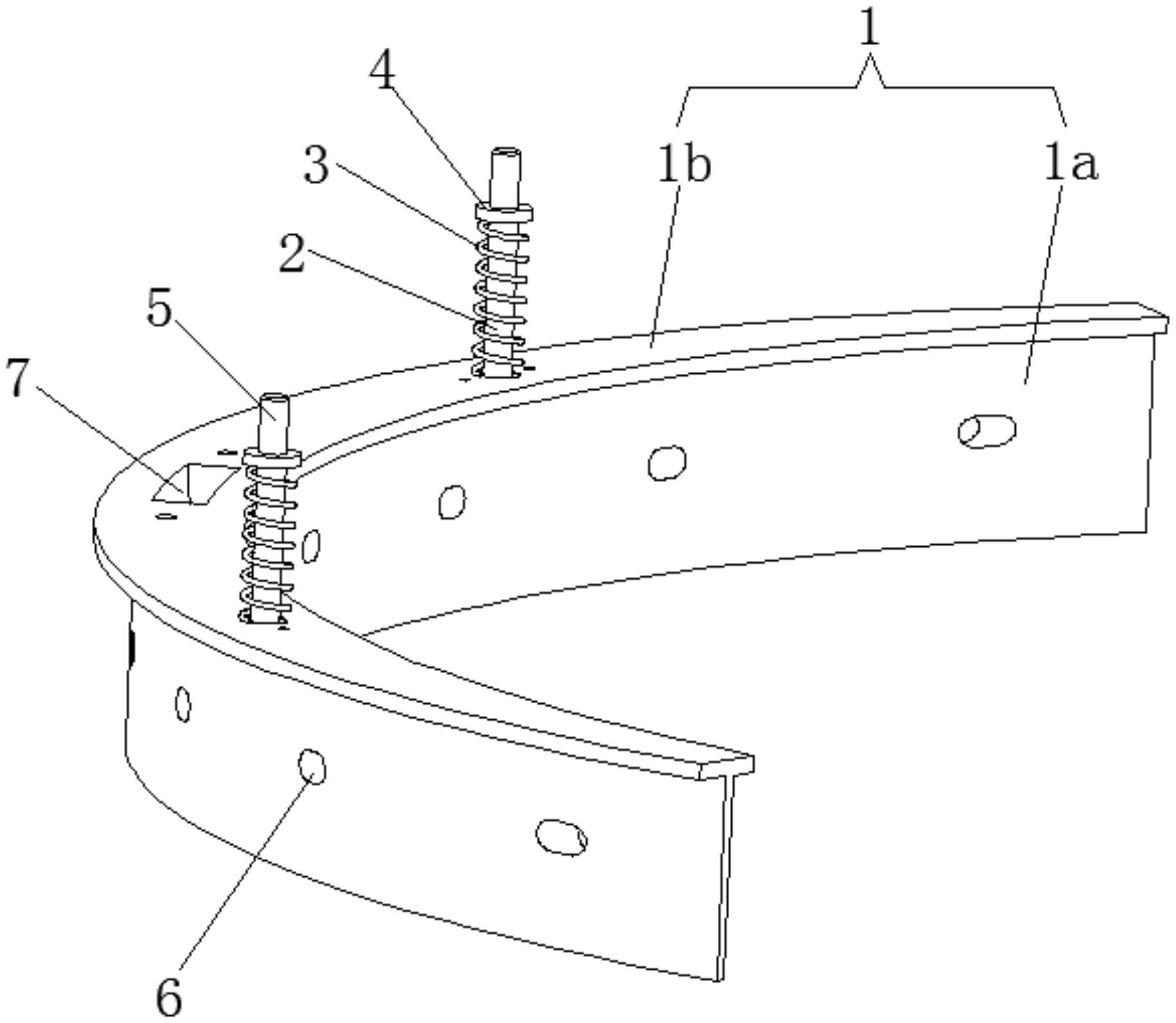 1
4
3
1b
1a
2
5
7
6