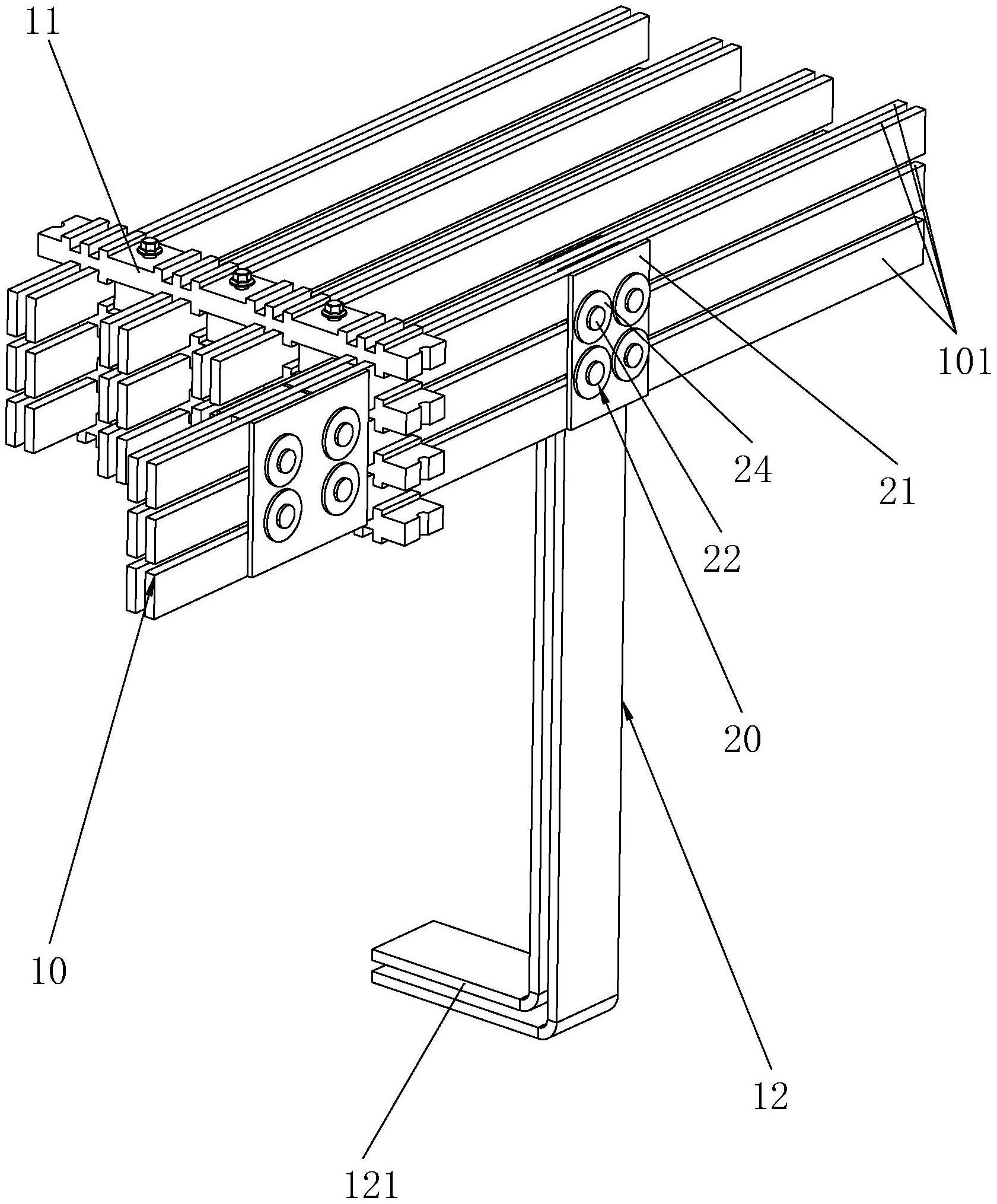 11

101

24

21

22

20

10

12

121