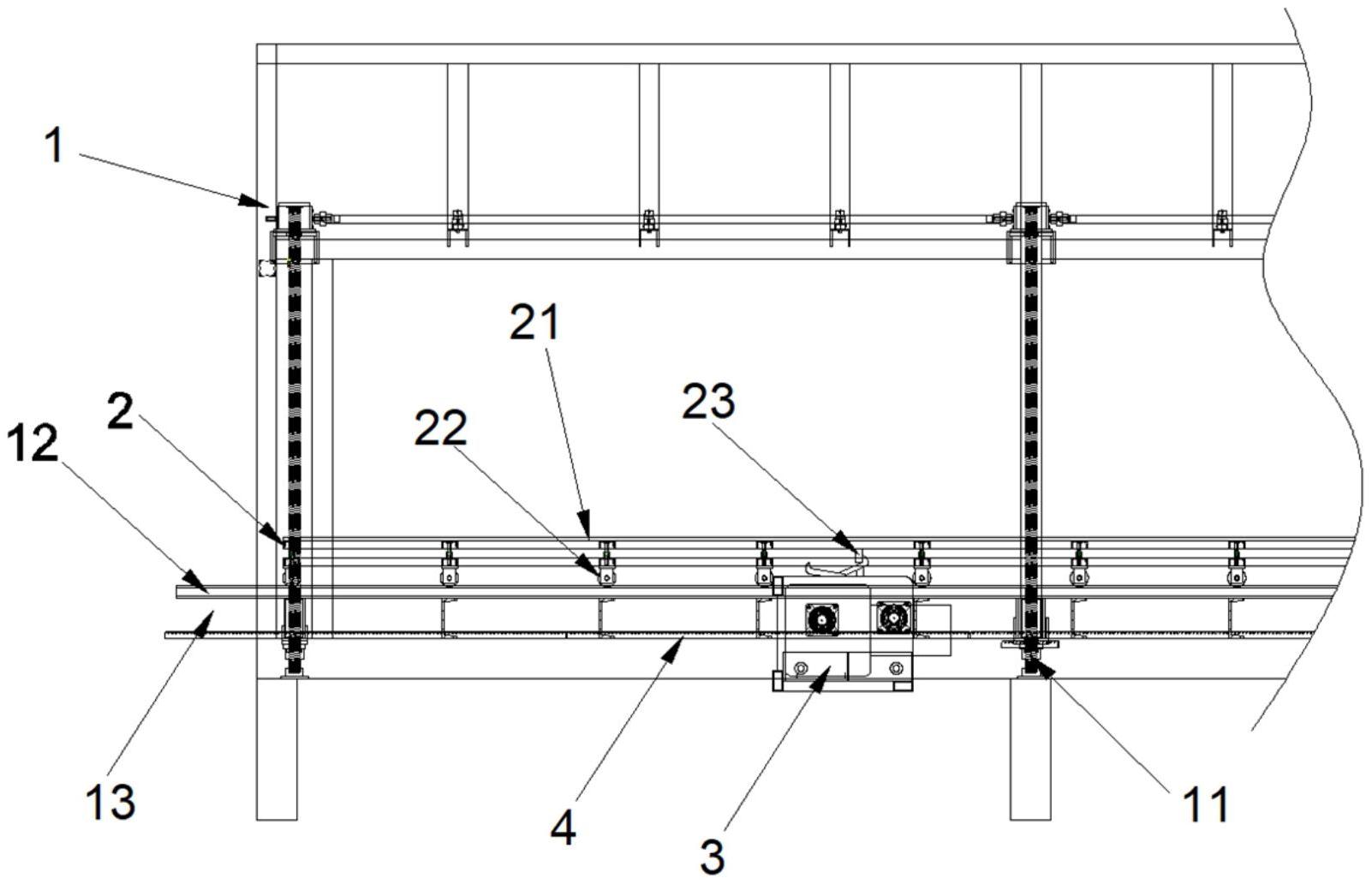 1

21

23

2

22

12

13

4

3

11