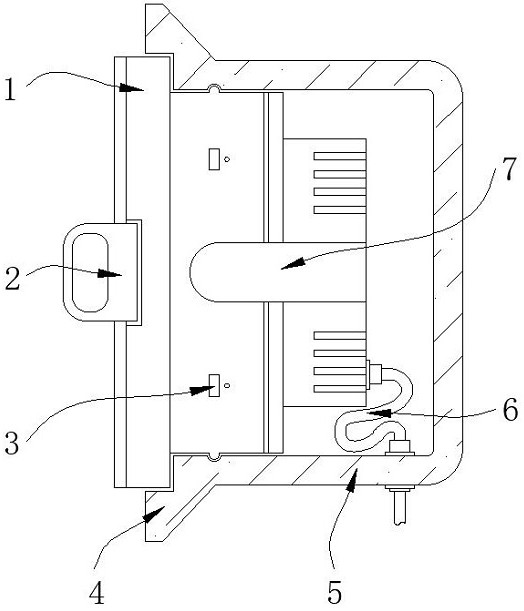 1
7
2
6
3
4
5