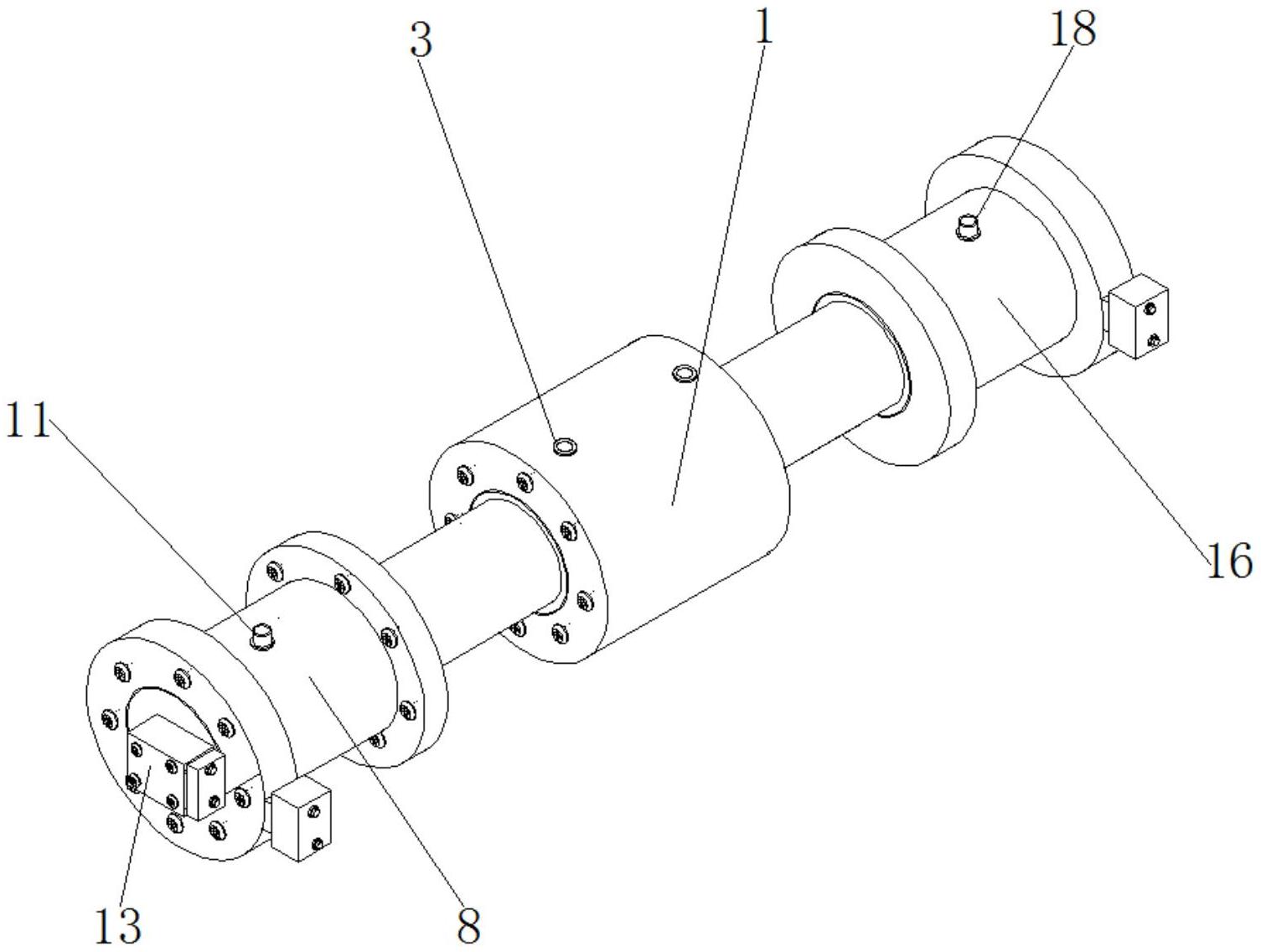 3
1
18
11
16
13
8