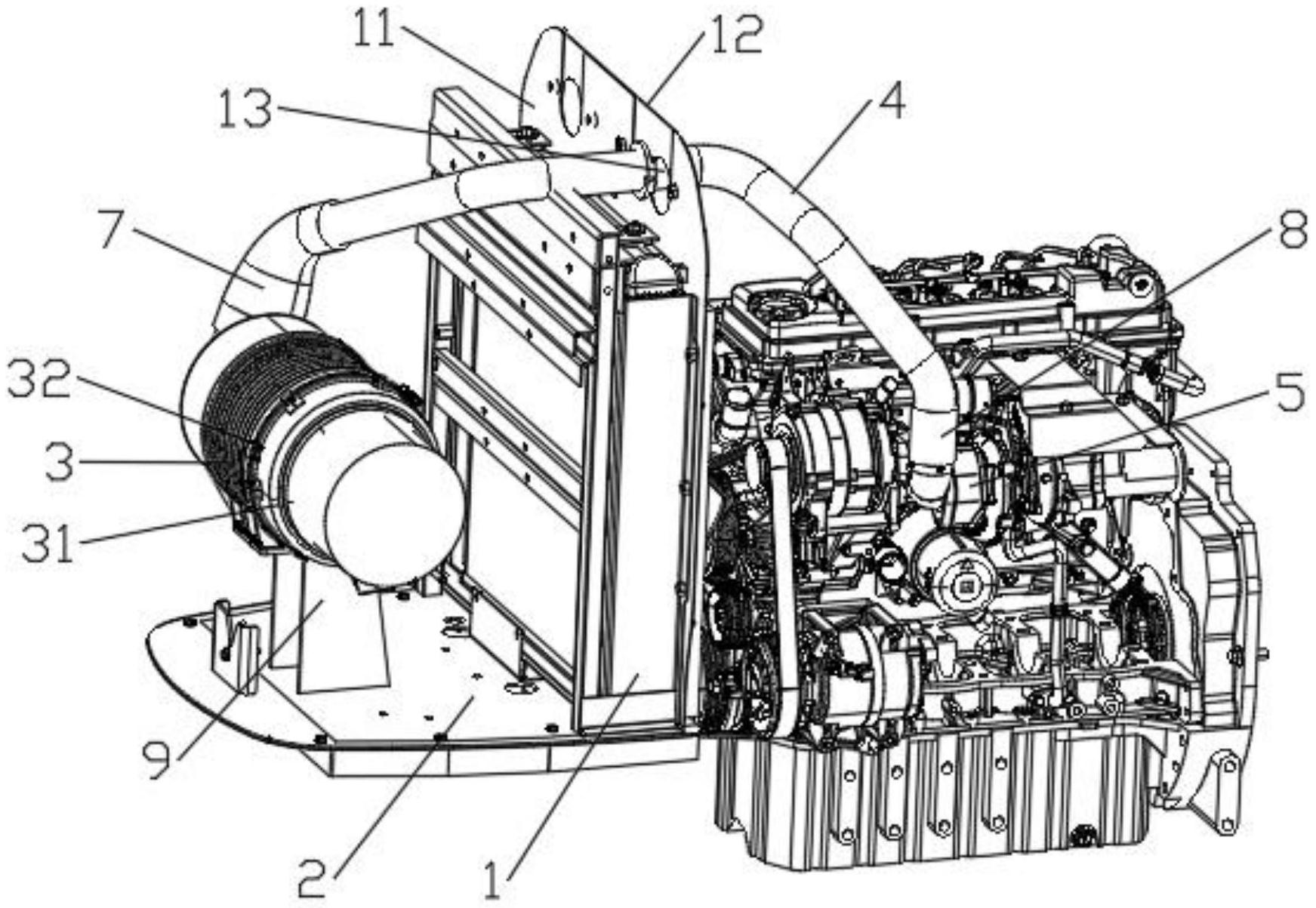 11
12
13
4
7
8
32
5
3
31
9
2
1