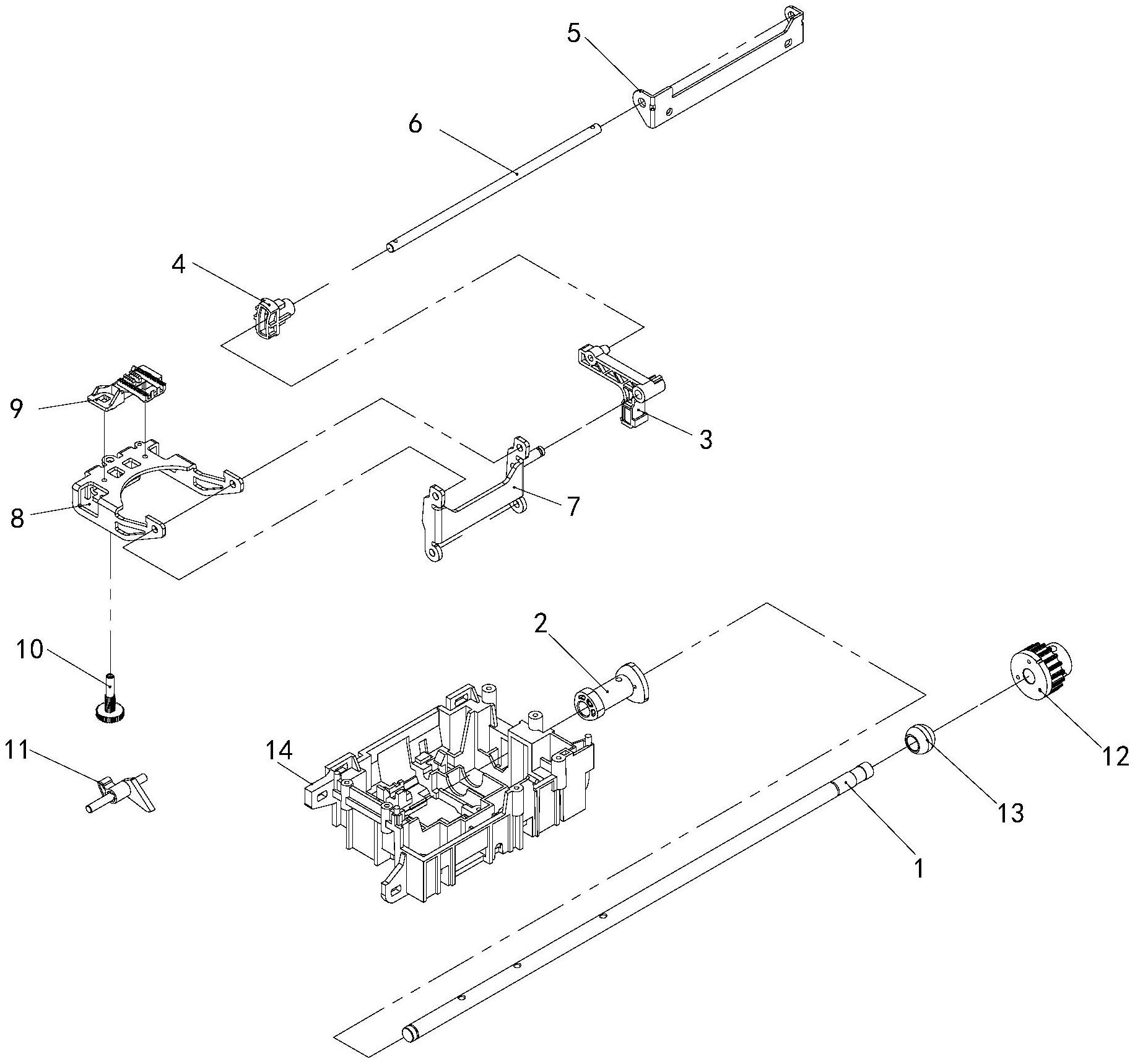 5
6
4
9
3
8
7
2
10
12
11
14
13
1