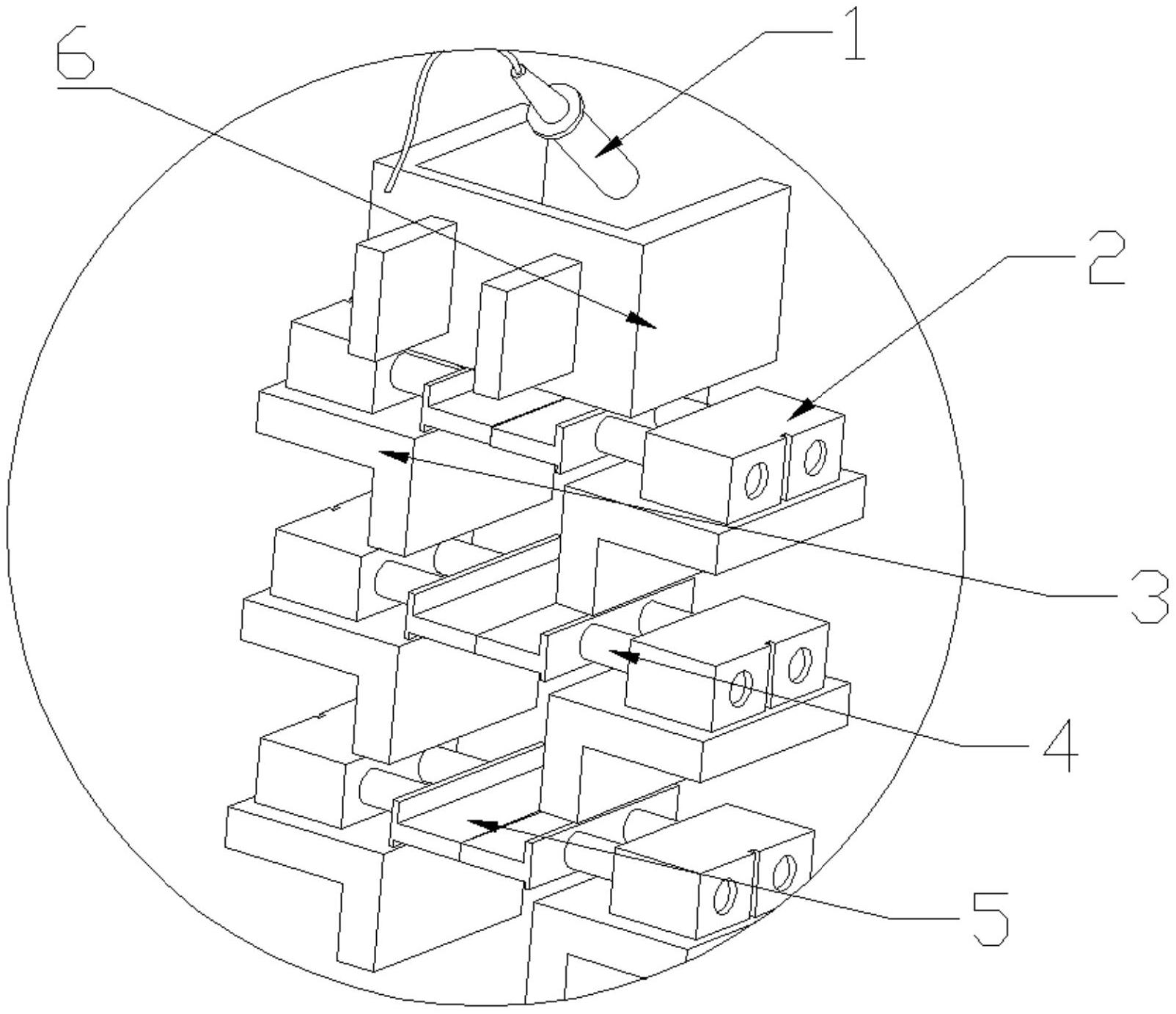 6
1
2
3
4
5