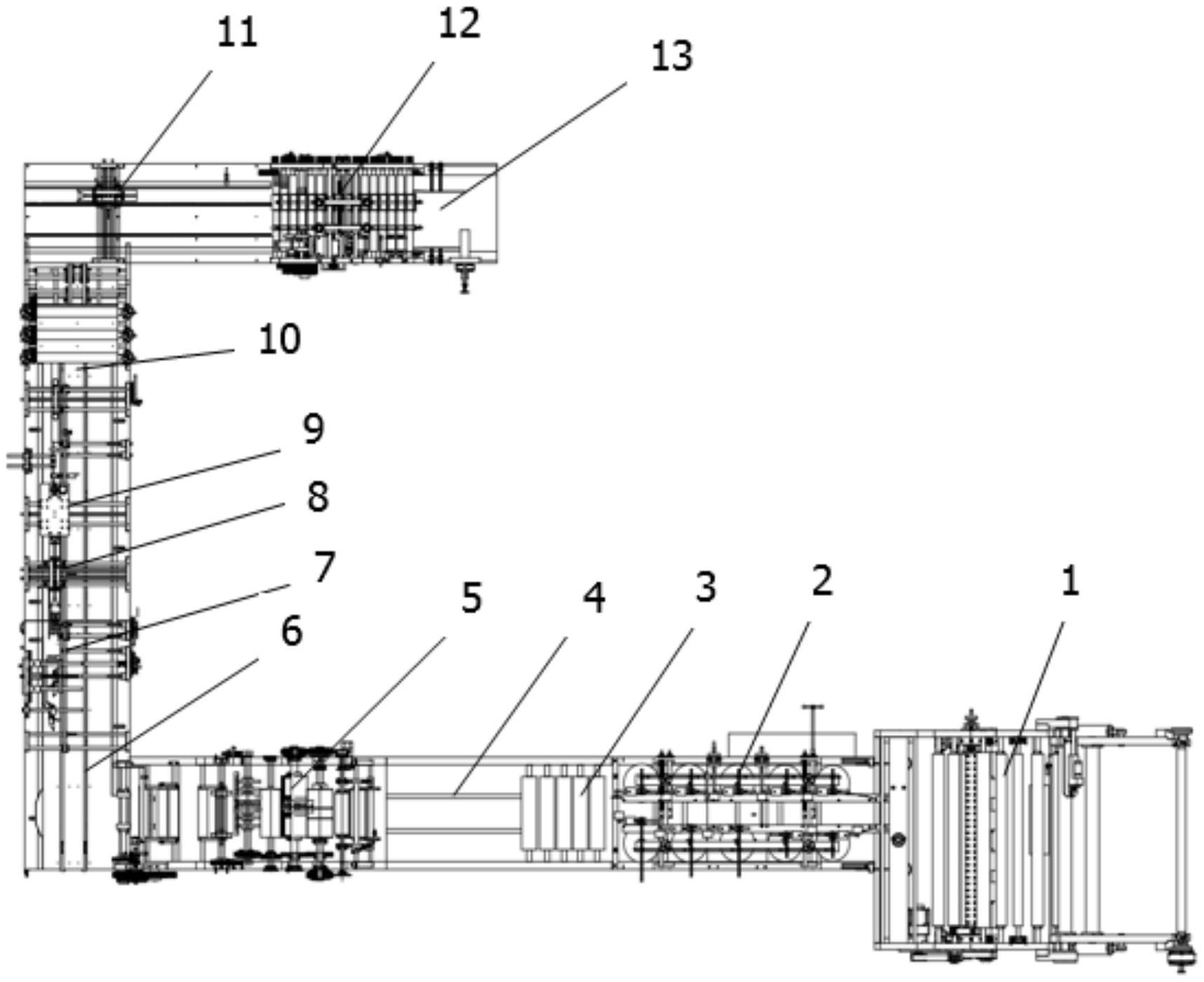 11
12
13
10
9
8
7
6
5
4
3
2
1