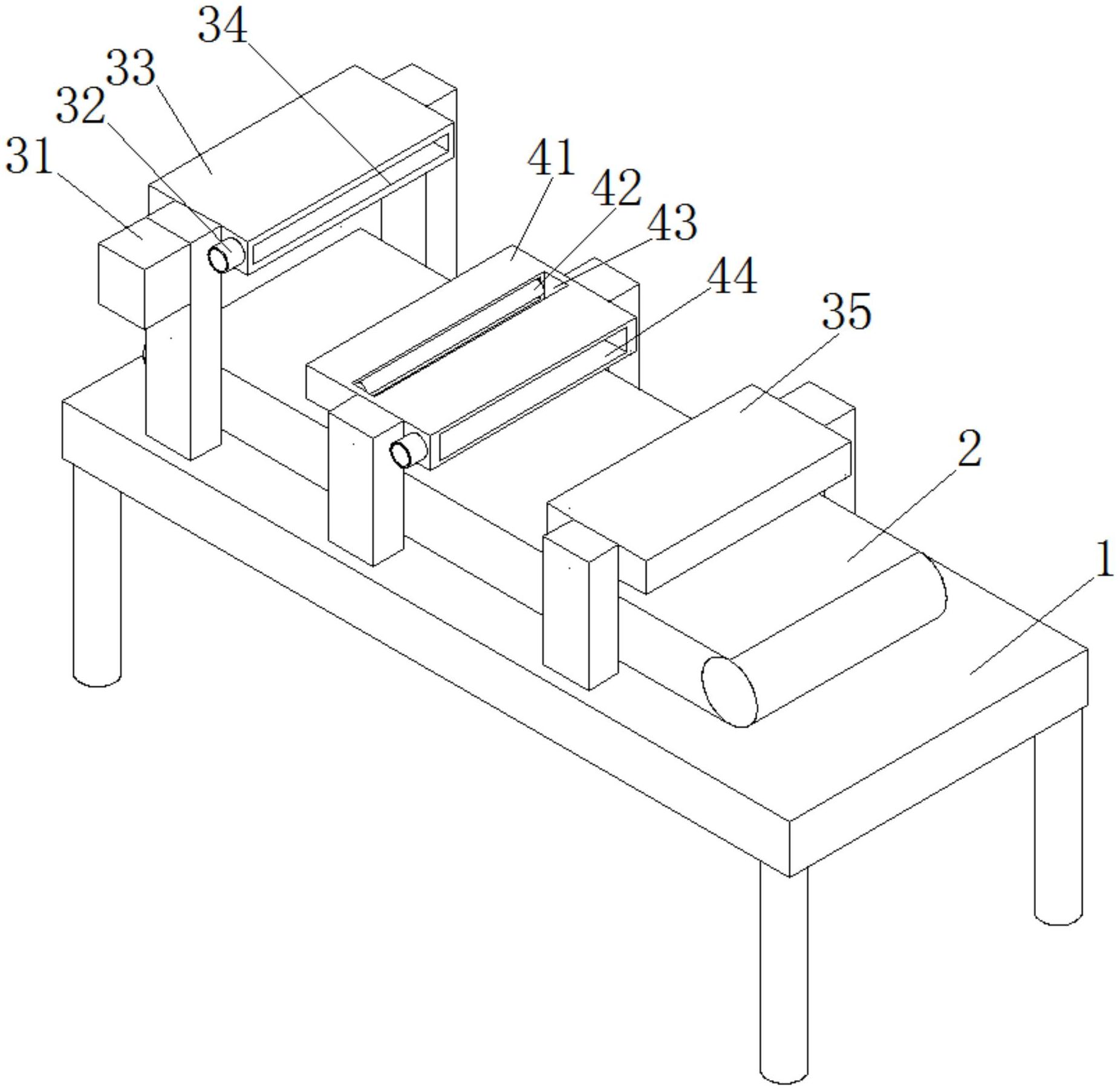 34
33
32
31
41
42
43
44
35
2
1