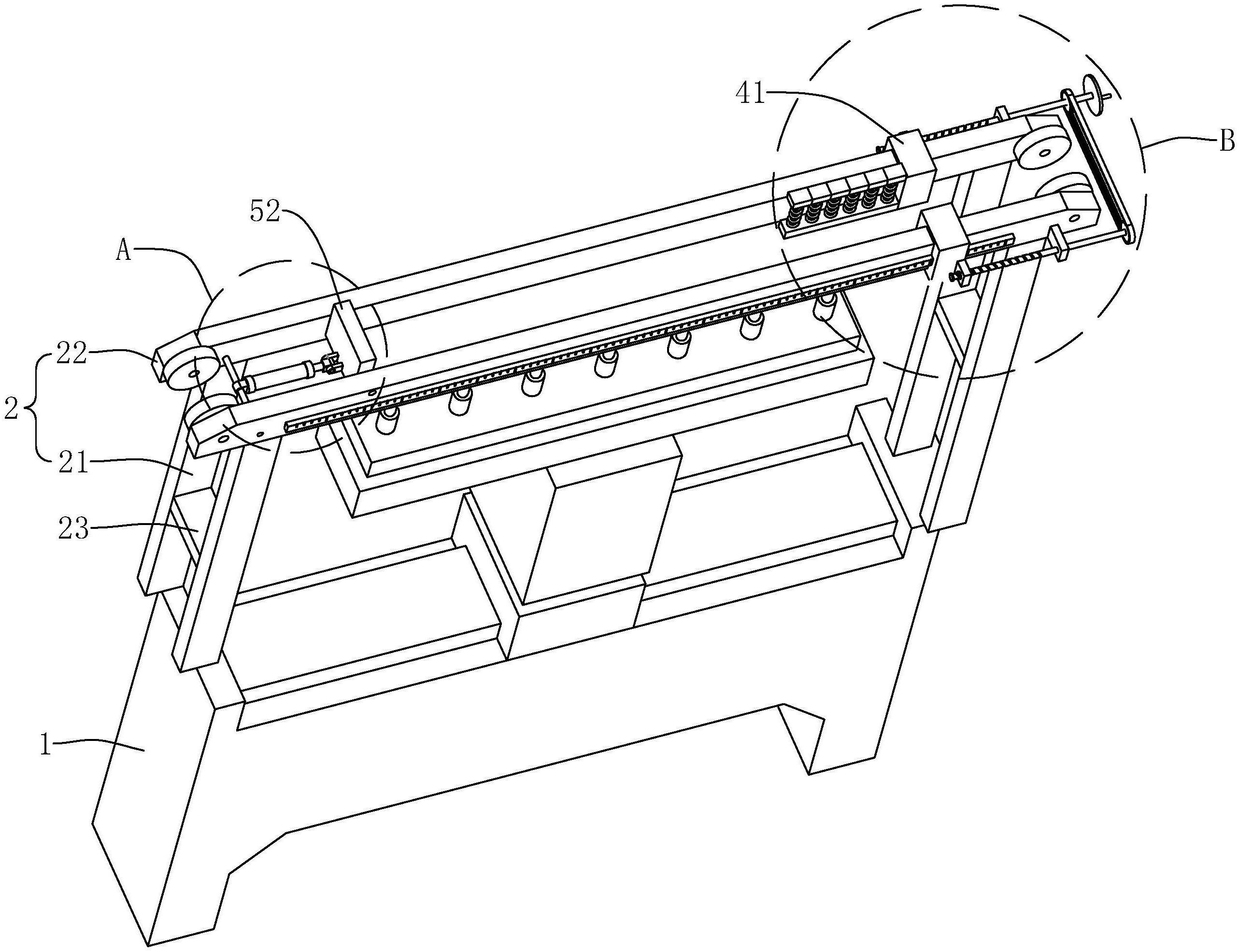 41
B
52
A
22
2
21
23
1